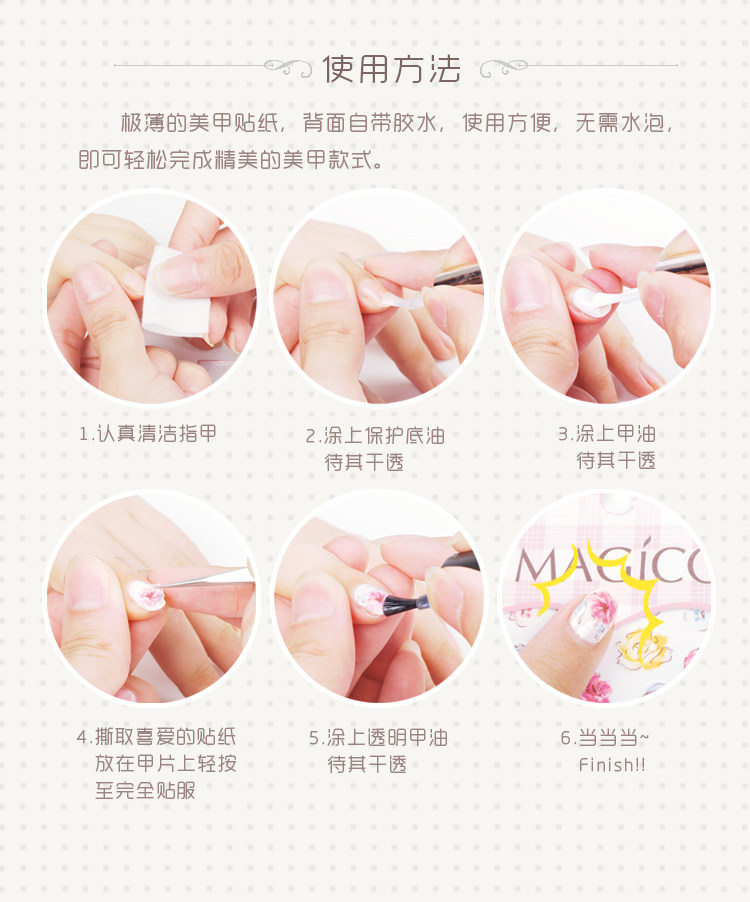 使用方法

极薄的美甲贴纸，背面自带胶水，使用方便，无需水泡，即可轻松完成精美的美甲款式。

1.认真清洁指甲

2.涂上保护底油
待其干透

3.涂上甲油
待其干透

MAGICO

4.撕取喜爱的贴纸
放在甲片上轻按
至完全贴服

5.涂上透明甲油
待其干透

6.当当当~
Finish!!