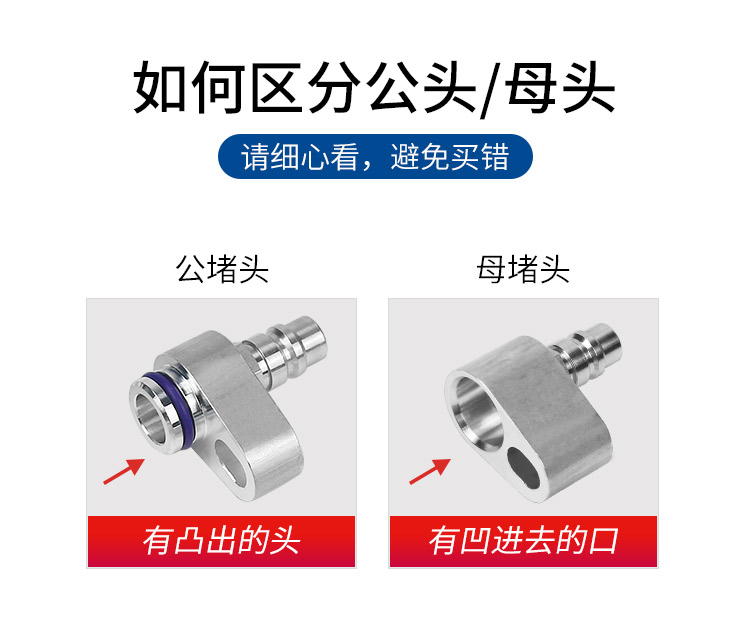 如何区分公头/母头

请细心看，避免买错

公堵头

有凸出的头

母堵头

有凹进去的口