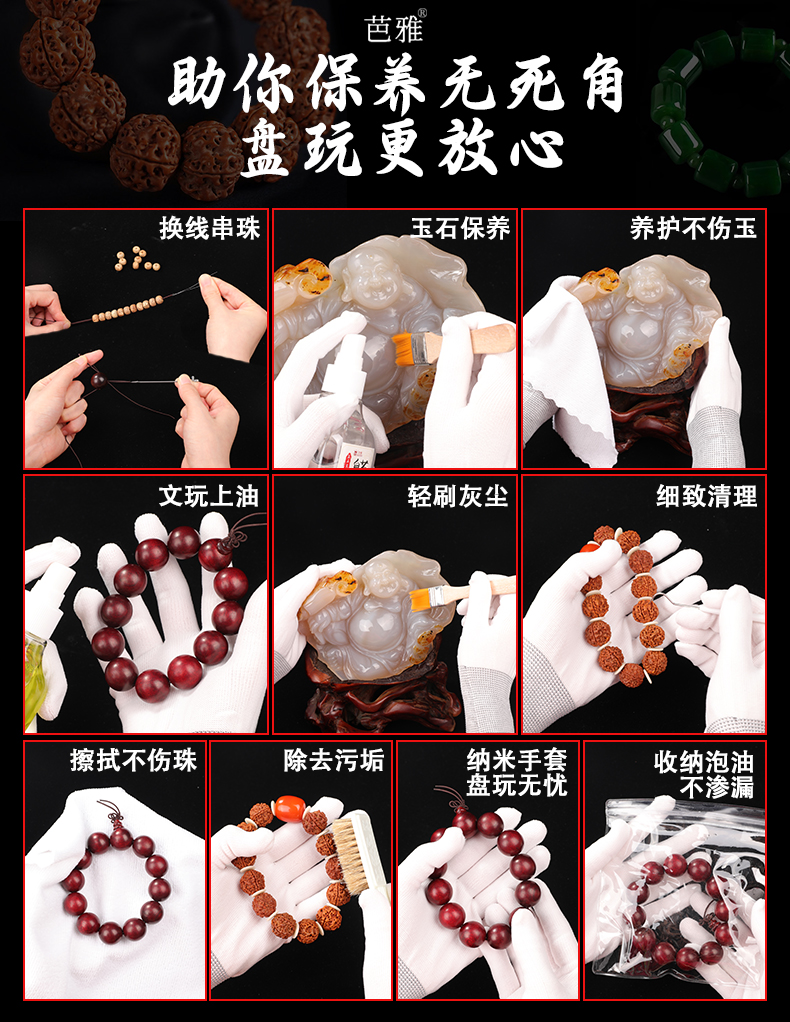 芭雅®

助你保养无死角
盘玩更放心

换线串珠

玉石保养

养护不伤玉

文玩上油

轻刷灰尘

细致清理

擦拭不伤珠

除去污垢

纳米手套
盘玩无忧

收纳泡油
不渗漏