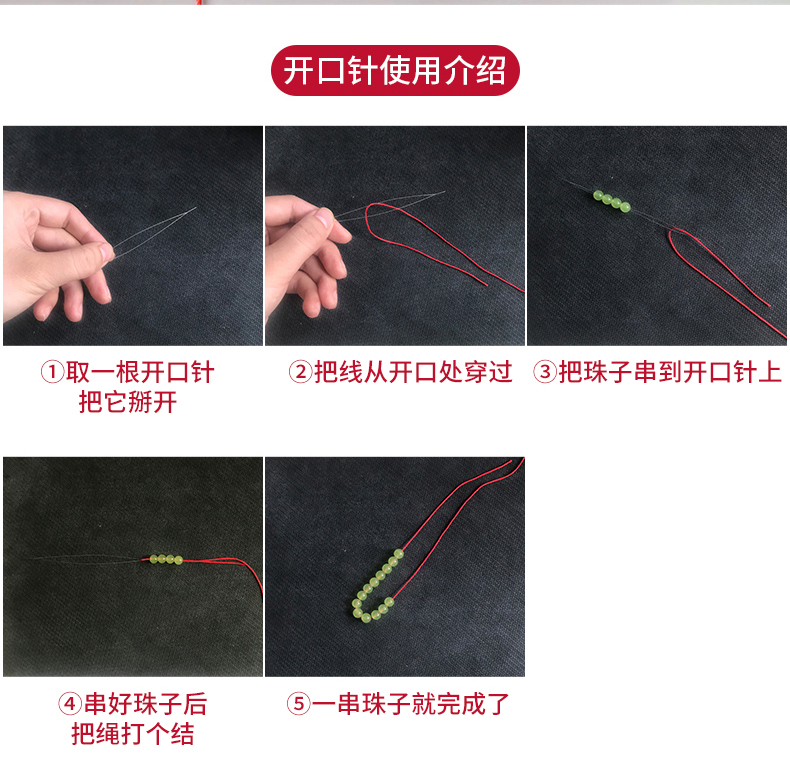 开口针使用介绍

①取一根开口针
把它掰开

②把线从开口处穿过

③把珠子串到开口针上

④串好珠子后
把绳打个结

⑤一串珠子就完成了