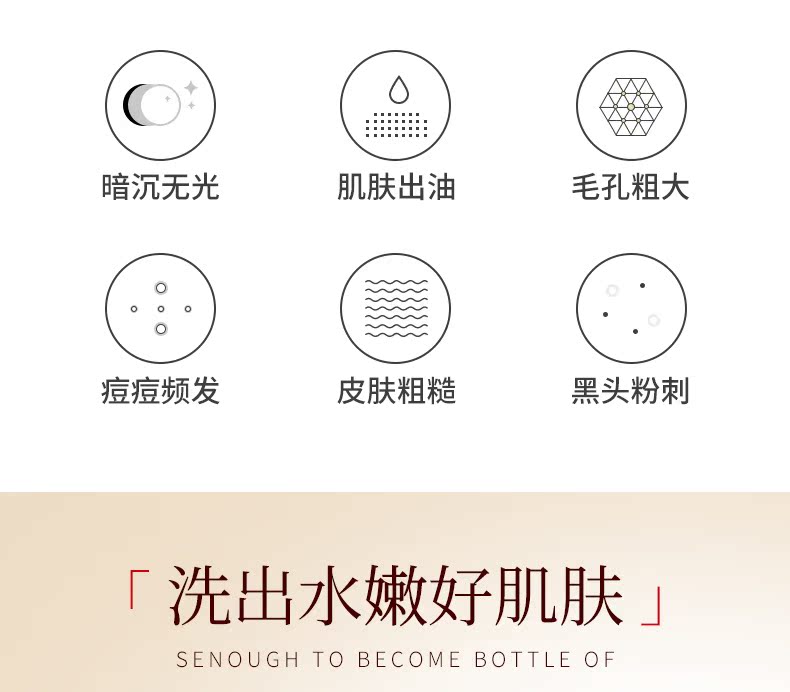 暗沉无光 肌肤出油 毛孔粗大

痘痘频发 皮肤粗糙 黑头粉刺

「洗出水嫩好肌肤」

SENOUGH TO BECOME BOTTLE OF