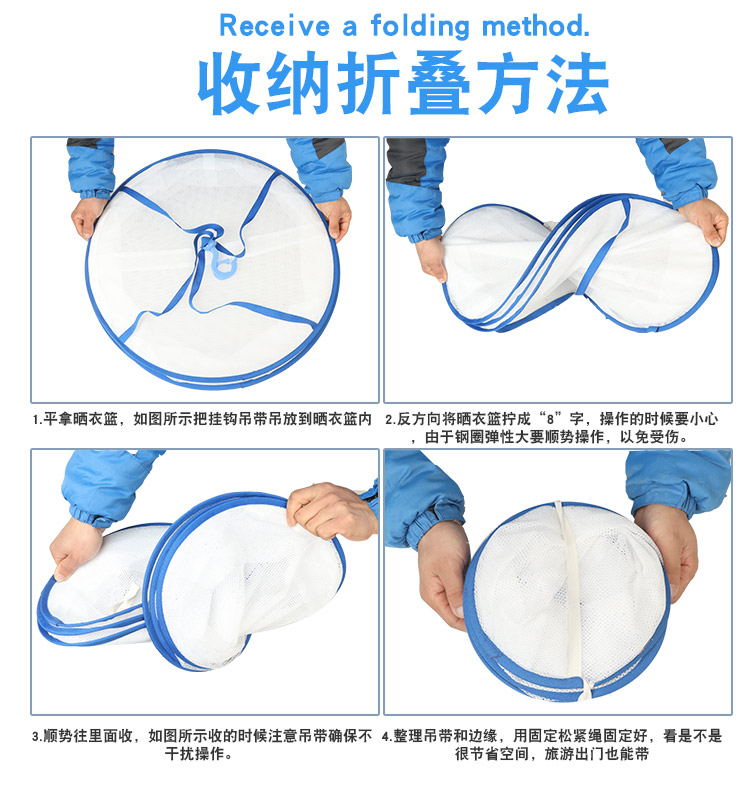 Receive a folding method.

收纳折叠方法

1.平拿晒衣篮，如图所示把挂钩吊带吊放到晒衣篮内

2.反方向将晒衣篮拧成“8”字，操作的时候要小心，由于钢圈弹性大要顺势操作，以免受伤。

3.顺势往里面收，如图所示收的时候注意吊带确保不干扰操作。

4.整理吊带和边缘，用固定松紧绳固定好，看是不是很节省空间，旅游出门也能带