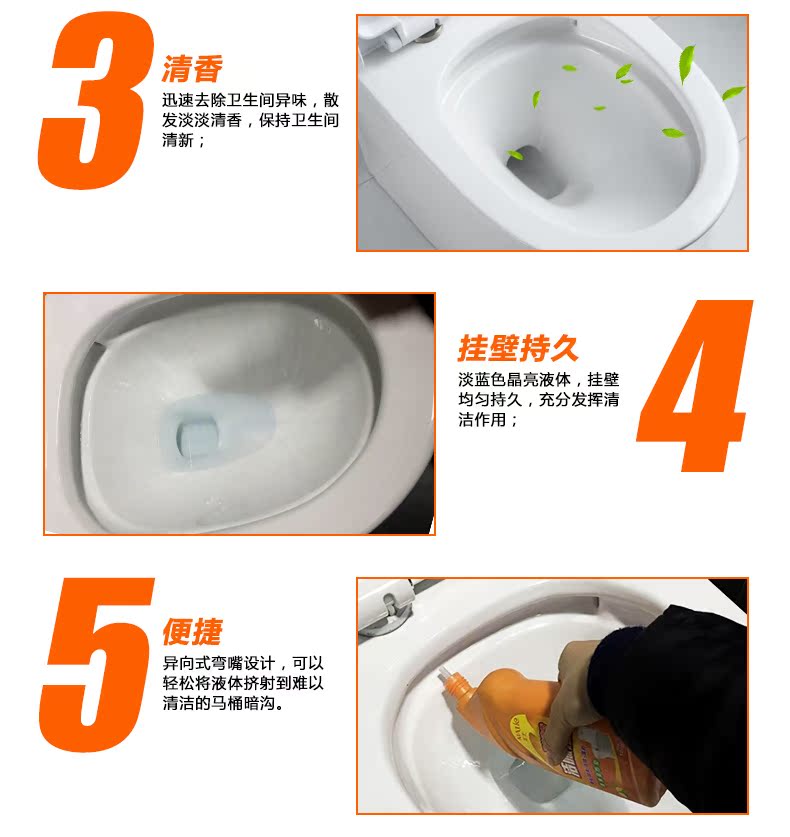 3

清香

迅速去除卫生间异味，散发淡淡清香，保持卫生间清新；

挂壁持久

淡蓝色晶亮液体，挂壁均匀持久，充分发挥清洁作用；

4

5

便捷

异向式弯嘴设计，可以轻松将液体挤射到难以清洁的马桶暗沟。