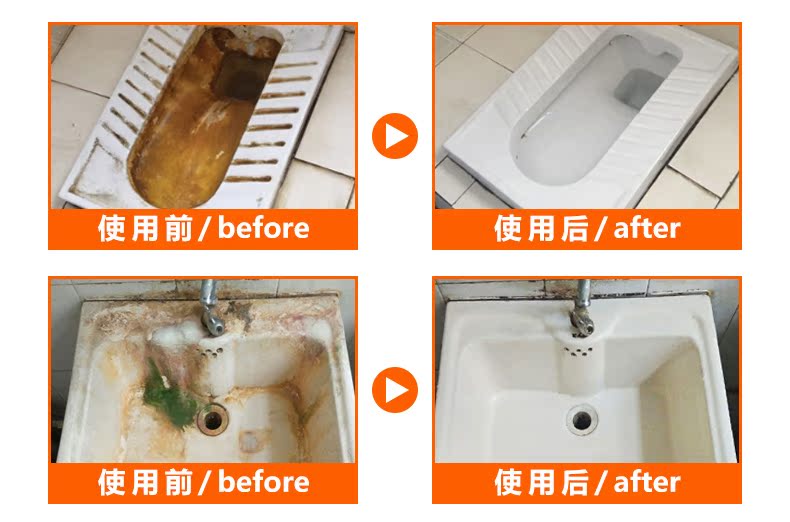 使用前 / before

使用后 / after

使用前 / before

使用后 / after