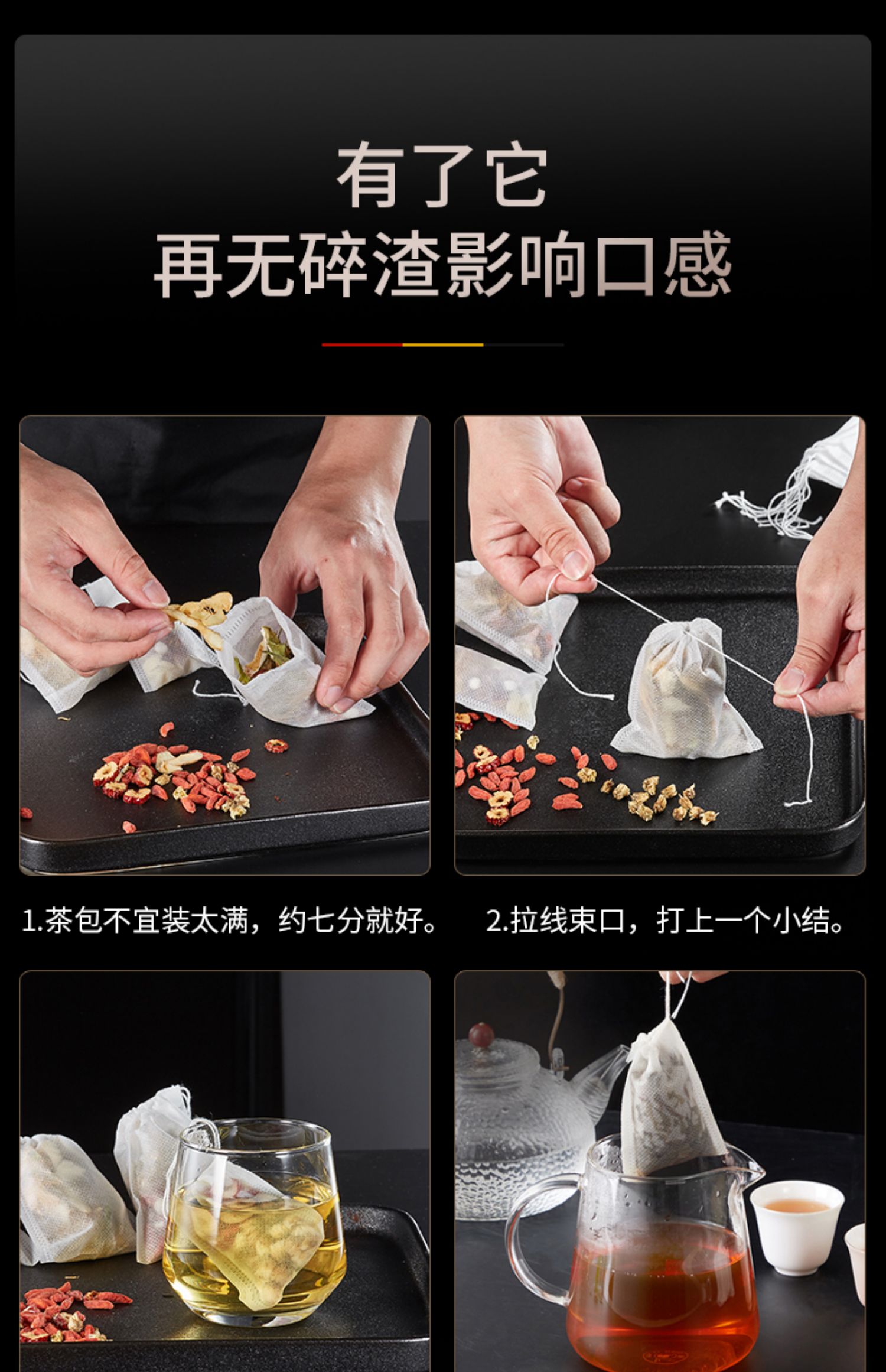 有了它
再无碎渣影响口感

1.茶包不宜装太满，约七分就好。

2.拉线束口，打上一个小结。