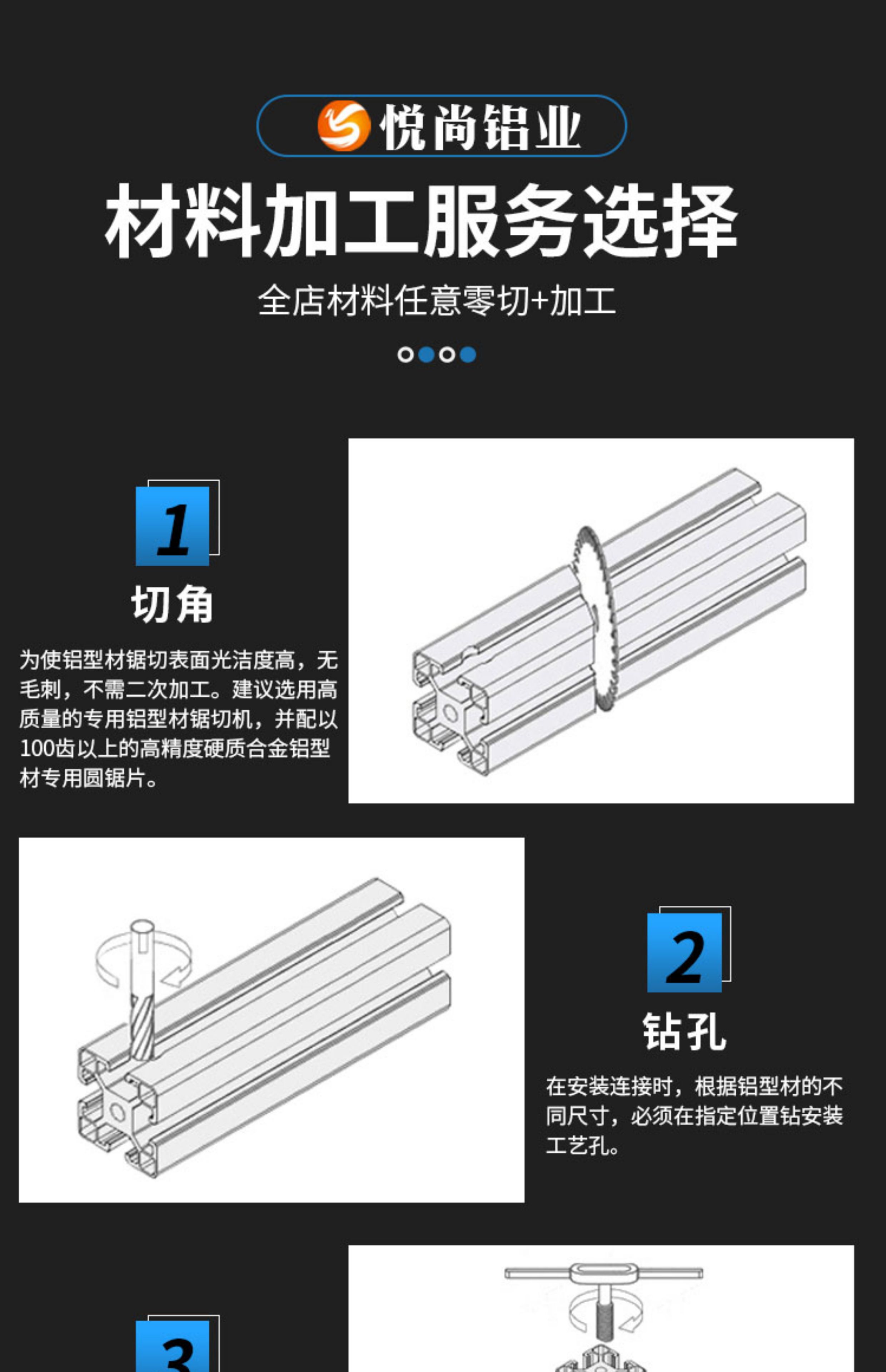 悦尚铝业

材料加工服务选择

全店材料任意零切+加工

1

切角

为使铝型材锯切表面光洁度高，无毛刺，不需二次加工。建议选用高质量的专用铝型材锯切机，并配以100齿以上的高精度硬质合金铝型材专用圆锯片。

2

钻孔

在安装连接时，根据铝型材的不同尺寸，必须在指定位置钻安装工艺孔。

3