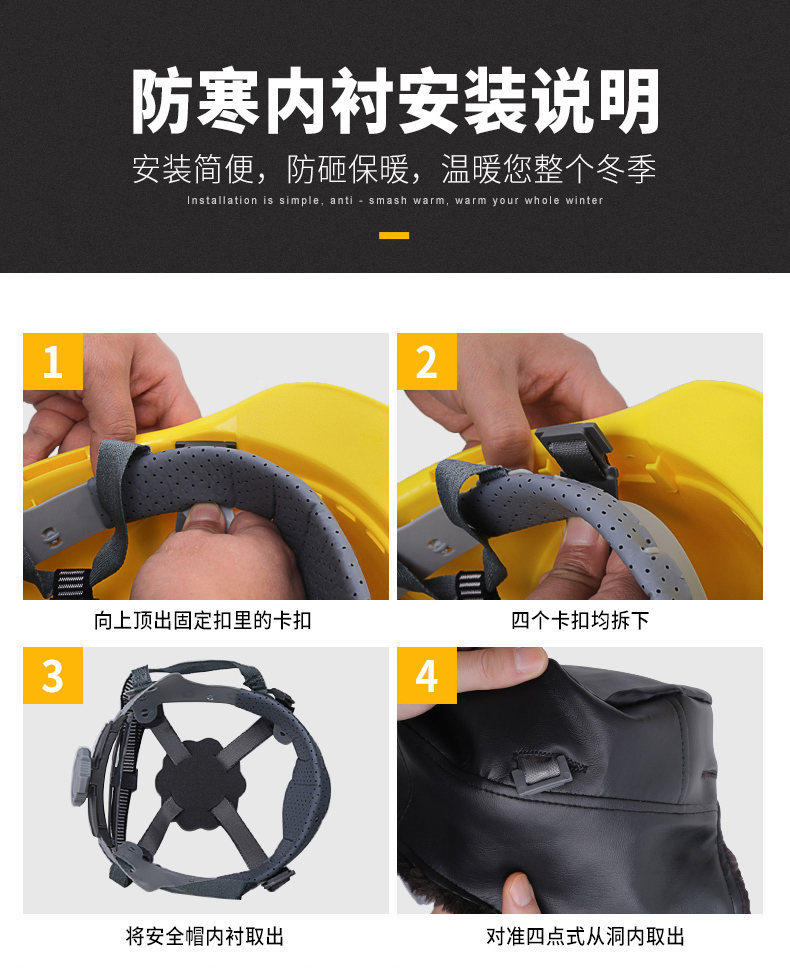 防寒内衬安装说明

安装简便，防砸保暖，温暖您整个冬季

Installation is simple, anti - smash warm, warm your whole winter

1

向上顶出固定扣里的卡扣

2

四个卡扣均拆下

3

将安全帽内衬取出

4

对准四点式从洞内取出