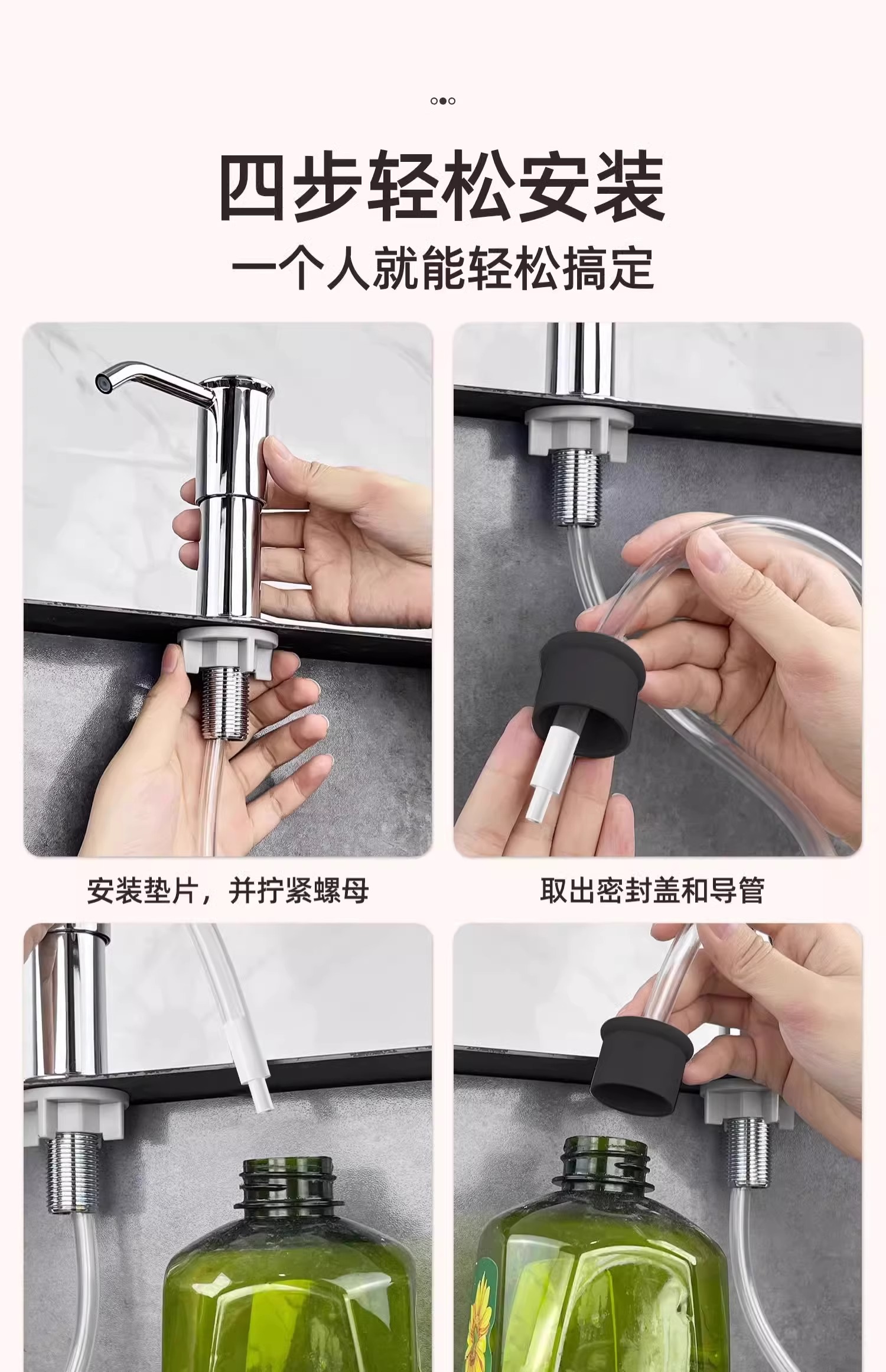 四步轻松安装
一个人就能轻松搞定

安装垫片，并拧紧螺母

取出密封盖和导管