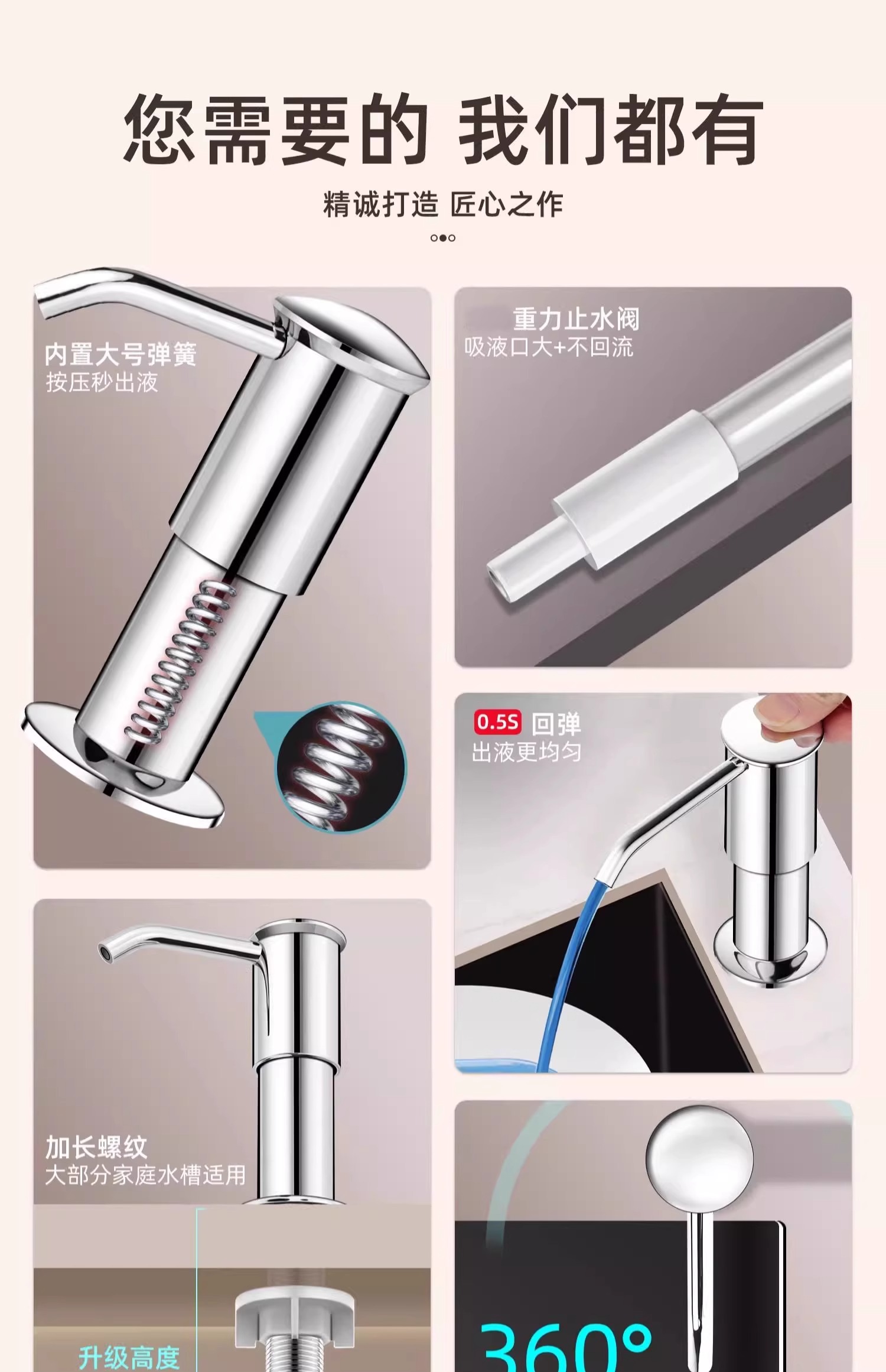 您需要的 我们都有

精诚打造 匠心之作

内置大号弹簧
按压秒出液

重力止水阀
吸液口大+不回流

0.5S 回弹
出液更均匀

加长螺纹
大部分家庭水槽适用

升级高度

360°