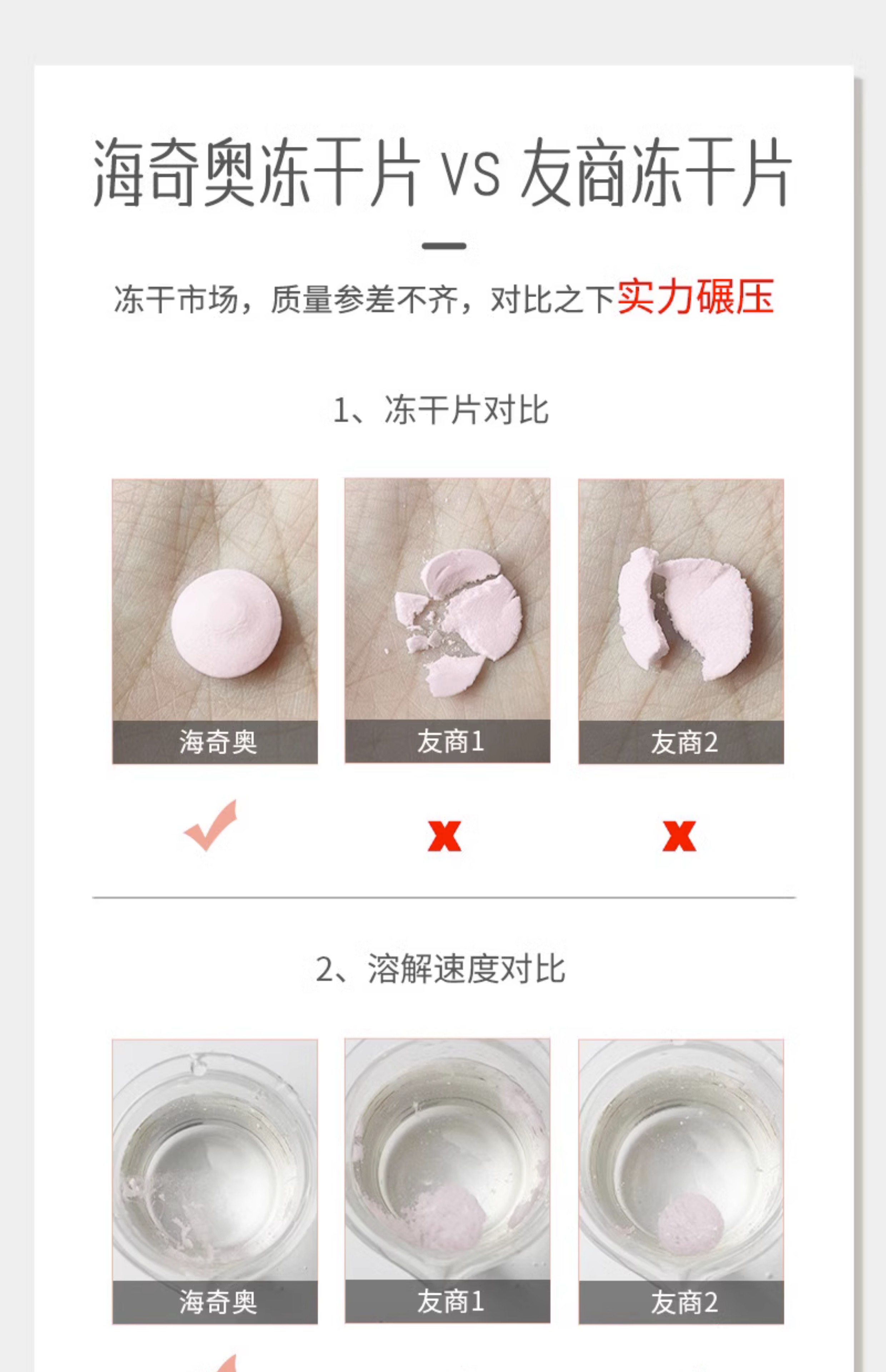 海奇奥冻干片 VS 友商冻干片

冻干市场，质量参差不齐，对比之下实力碾压

1、冻干片对比

海奇奥

友商1

友商2

2、溶解速度对比

海奇奥

友商1

友商2