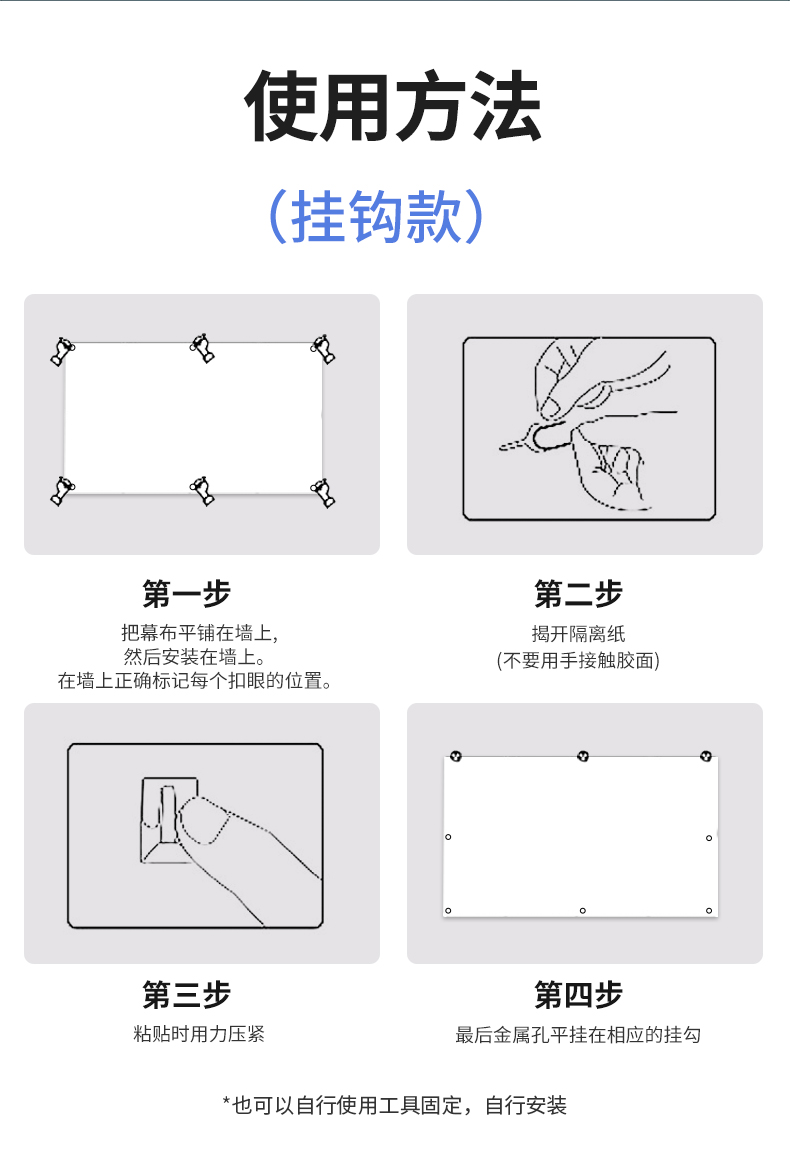 使用方法

(挂钩款)

第一步

把幕布平铺在墙上,
然后安装在墙上。
在墙上正确标记每个扣眼的位置。

第二步

揭开隔离纸
(不要用手接触胶面)

第三步

粘贴时用力压紧

第四步

最后金属孔平挂在相应的挂勾

*也可以自行使用工具固定，自行安装