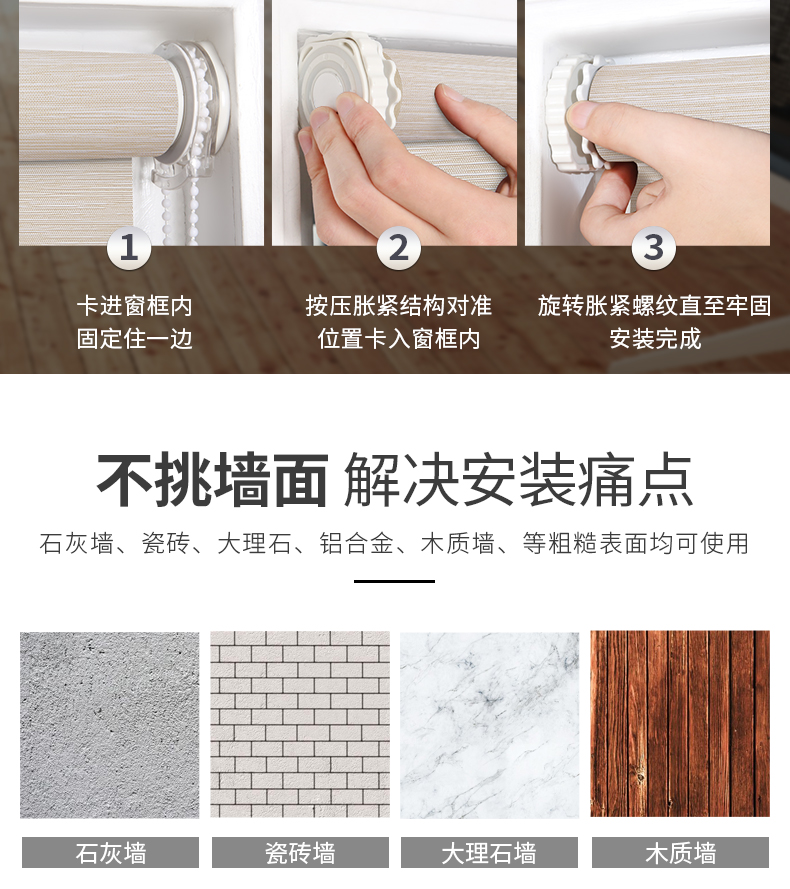 1
卡进窗框内
固定住一边

2
按压胀紧结构对准
位置卡入窗框内

3
旋转胀紧螺纹直至牢固
安装完成

不挑墙面 解决安装痛点
石灰墙、瓷砖、大理石、铝合金、木质墙、等粗糙表面均可使用

石灰墙
瓷砖墙
大理石墙
木质墙