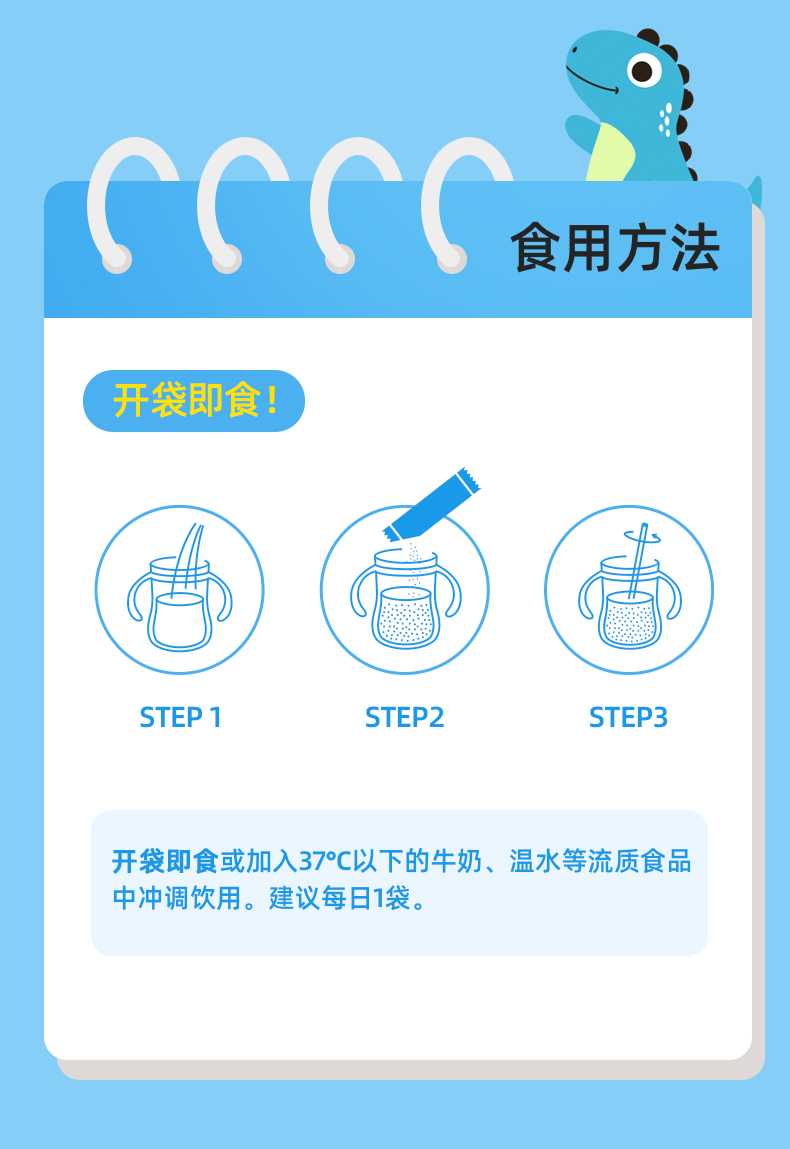 食用方法

开袋即食！

STEP 1

STEP2

STEP3

开袋即食或加入37°C以下的牛奶、温水等流质食品中冲调饮用。建议每日1袋。