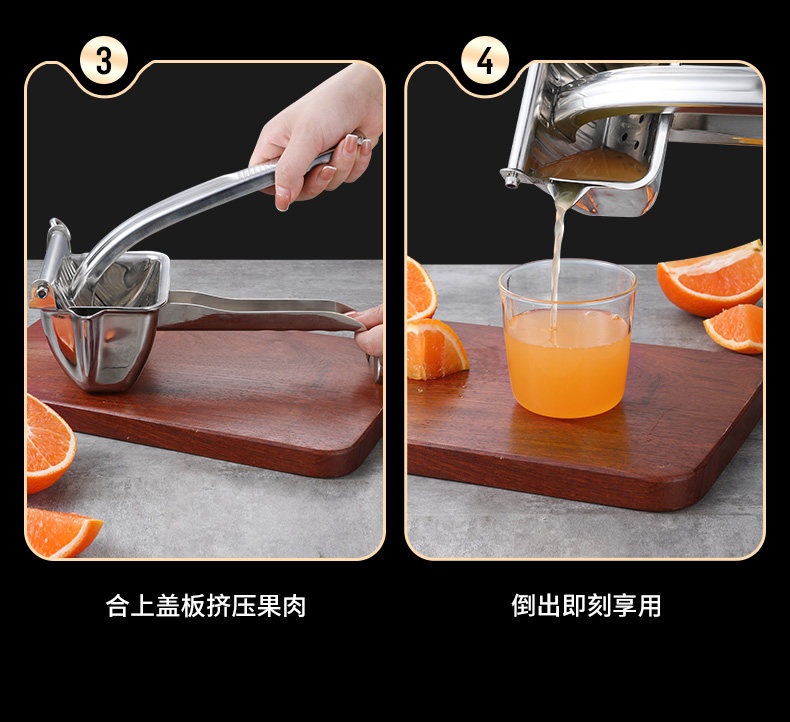 3

合上盖板挤压果肉

4

倒出即刻享用