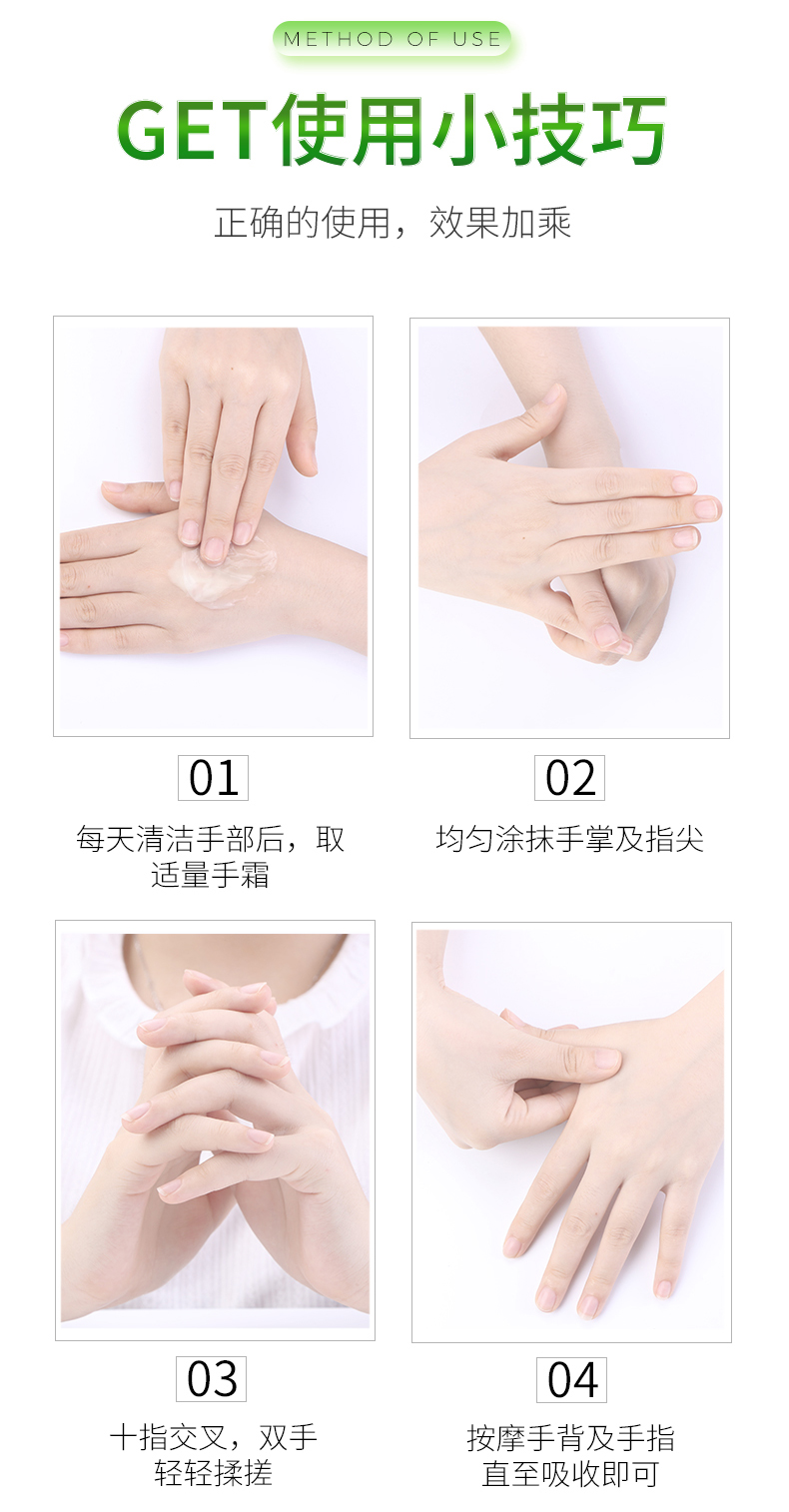 METHOD OF USE

GET使用小技巧

正确的使用，效果加乘

01

每天清洁手部后，取适量手霜

02

均匀涂抹手掌及指尖

03

十指交叉，双手轻轻揉搓

04

按摩手背及手指直至吸收即可