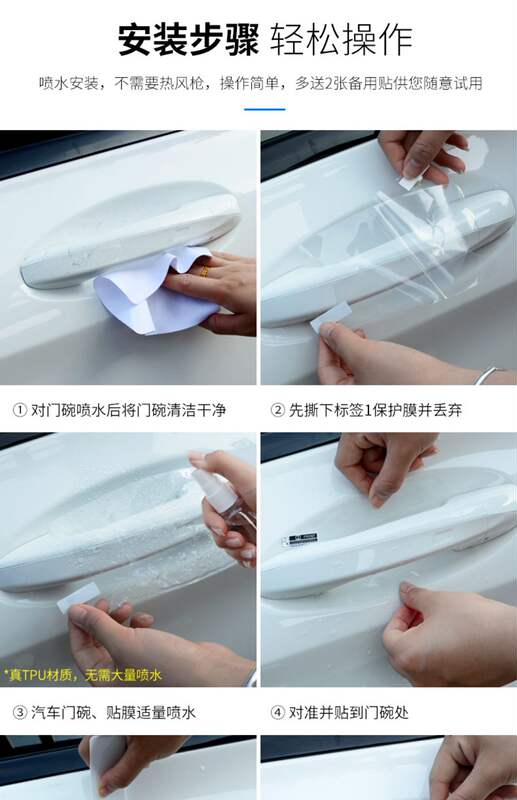 安装步骤 轻松操作

喷水安装，不需要热风枪，操作简单，多送2张备用贴供您随意试用

① 对门碗喷水后将门碗清洁干净

② 先撕下标签1保护膜并丢弃

*真TPU材质，无需大量喷水

③ 汽车门碗、贴膜适量喷水

④ 对准并贴到门碗处