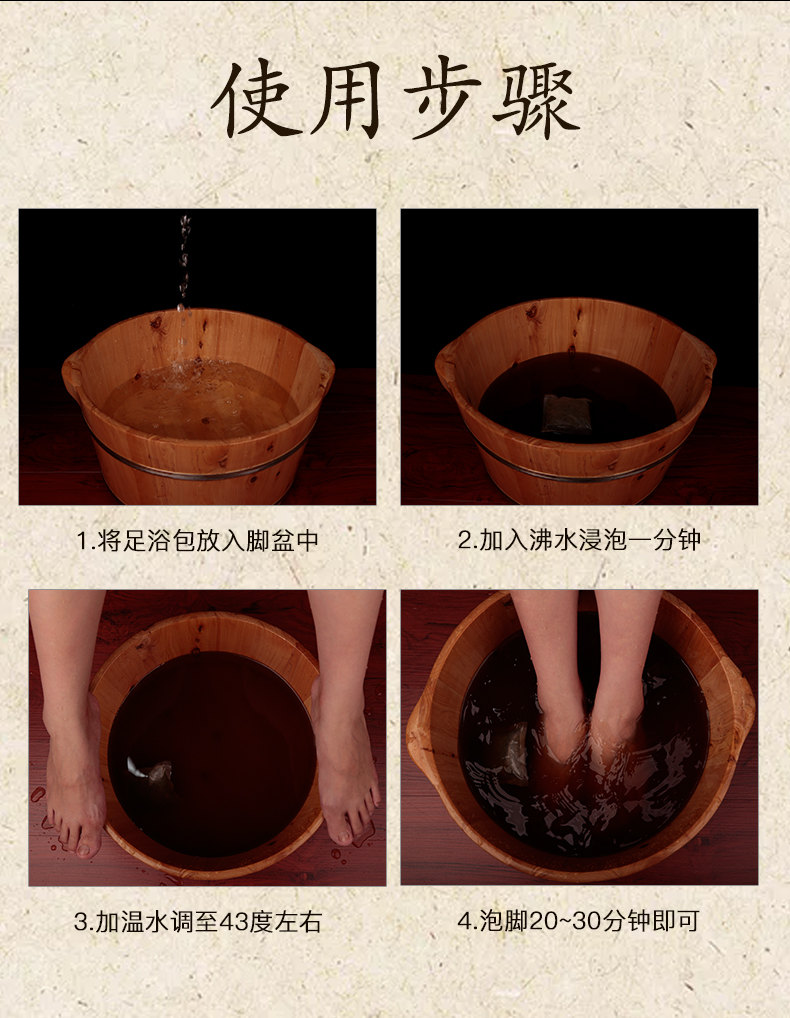 使用步骤

1.将足浴包放入脚盆中

2.加入沸水浸泡一分钟

3.加温水调至43度左右

4.泡脚20~30分钟即可