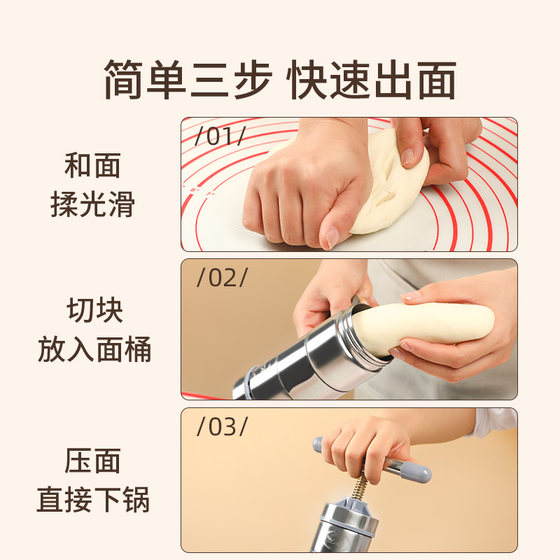 简单三步 快速出面

和面
揉光滑

/01/

切块
放入面桶

/02/

压面
直接下锅

/03/