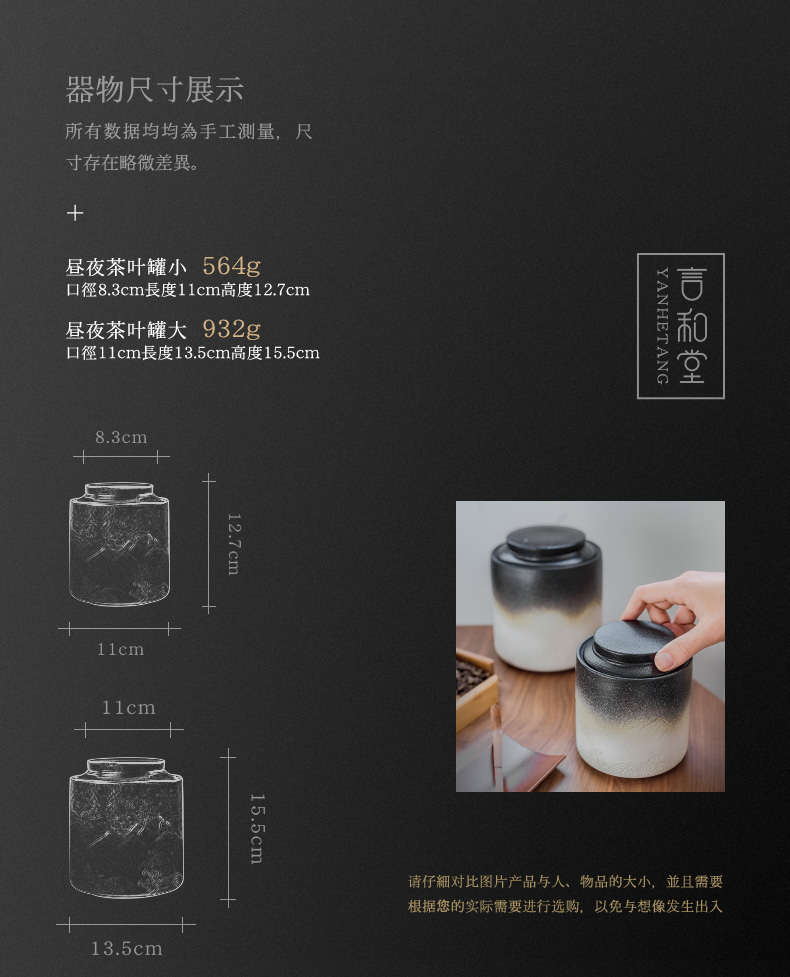 器物尺寸展示

所有数据均均為手工测量，尺寸存在略微差異。

+

昼夜茶叶罐小 564g
口徑8.3cm長度11cm高度12.7cm

昼夜茶叶罐大 932g
口徑11cm長度13.5cm高度15.5cm

言和堂
YANHETANG

8.3cm
12.7cm
11cm

11cm
15.5cm
13.5cm

请仔細对比图片产品与人、物品的大小，並且需要根据您的实际需要进行选购，以免与想像发生出入