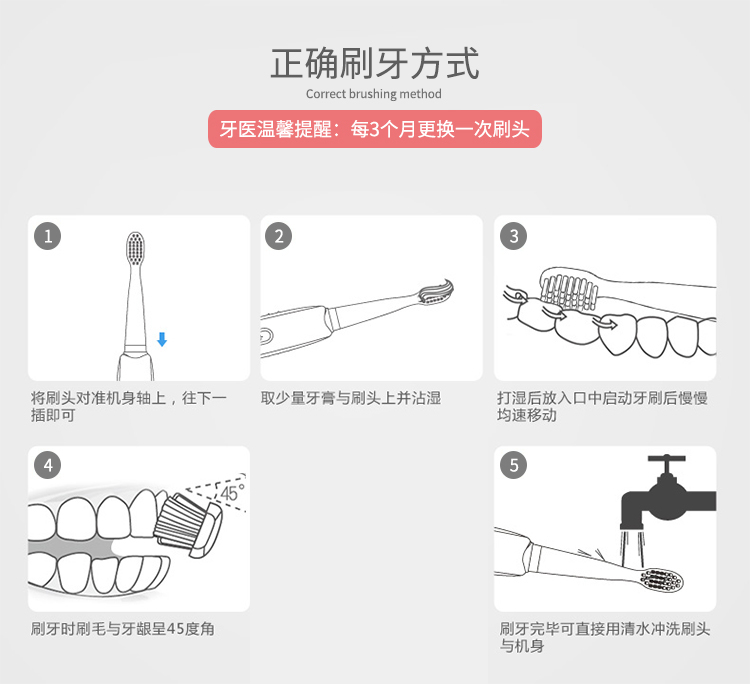 正确刷牙方式
Correct brushing method

牙医温馨提醒：每3个月更换一次刷头

1
将刷头对准机身轴上，往下一插即可

2
取少量牙膏与刷头上并沾湿

3
打湿后放入口中启动牙刷后慢慢均速移动

4
45°
刷牙时刷毛与牙龈呈45度角

5
刷牙完毕可直接用清水冲洗刷头与机身