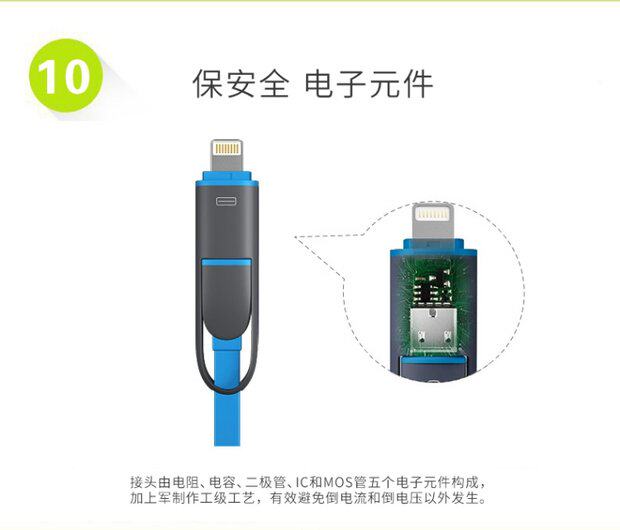 10

保安全 电子元件

接头由电阻、电容、二极管、IC和MOS管五个电子元件构成，加上军制作工级工艺，有效避免倒电流和倒电压以外发生。