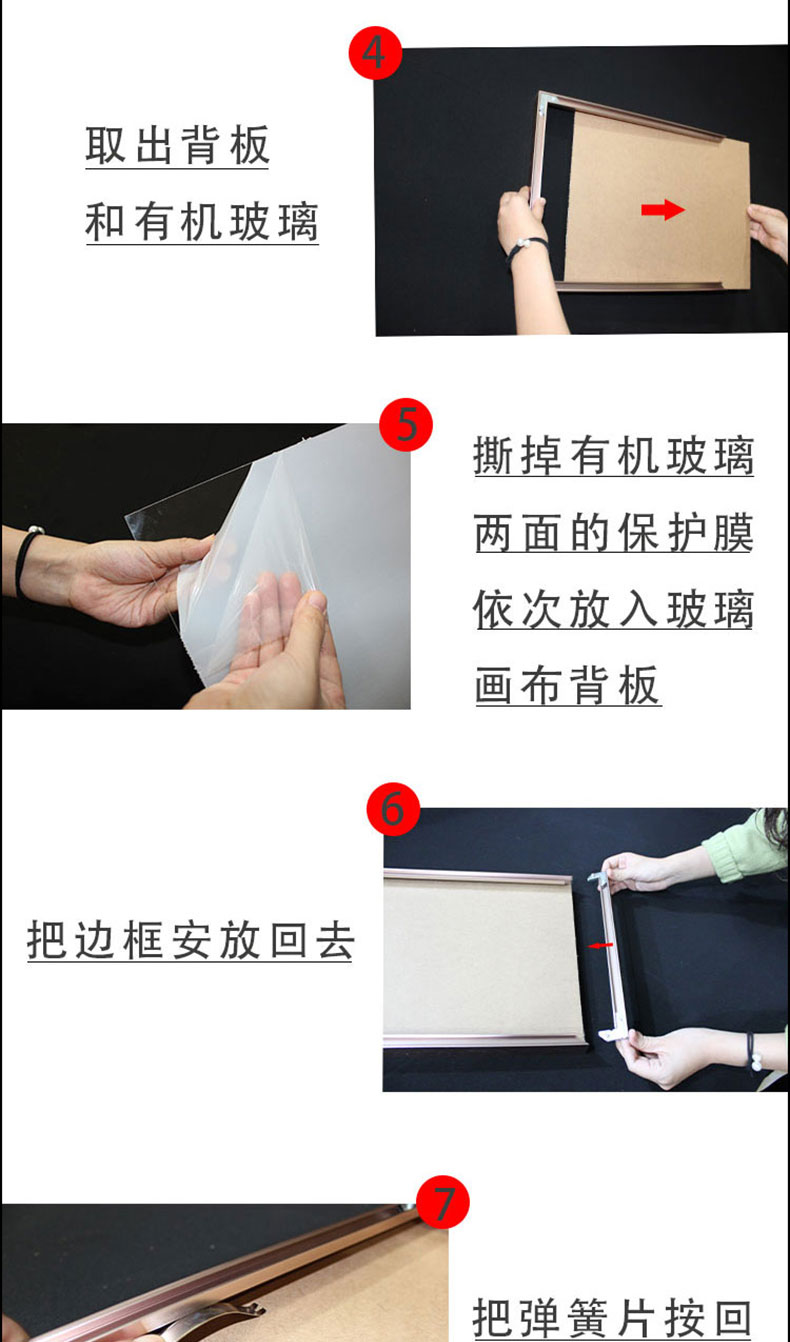 4

取出背板

和有机玻璃

5

撕掉有机玻璃

两面的保护膜

依次放入玻璃

画布背板

6

把边框安放回去

7

把弹簧片按回