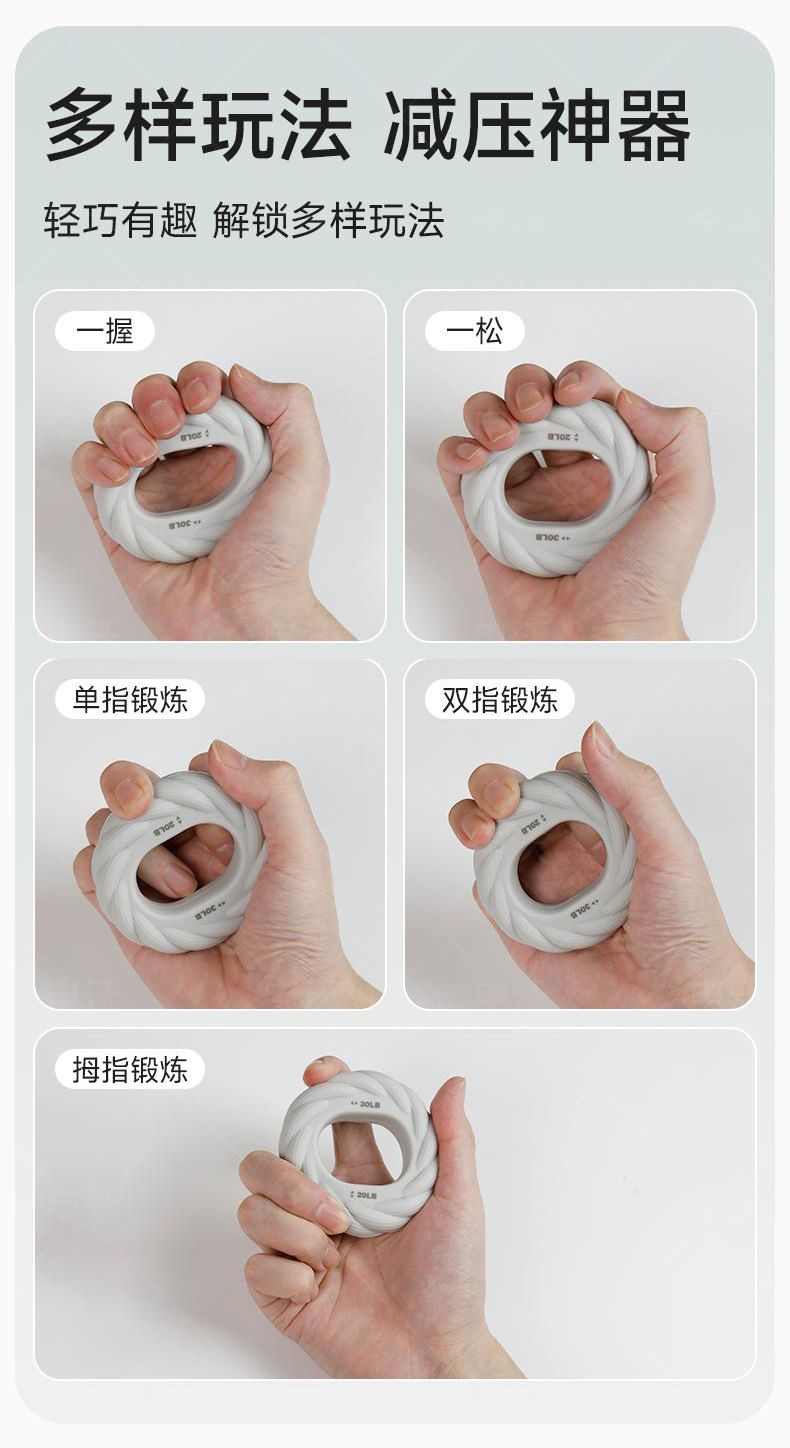 多样玩法 减压神器

轻巧有趣 解锁多样玩法

一握

20LB

30LB

一松

20LB

30LB

单指锻炼

20LB

30LB

双指锻炼

20LB

30LB

拇指锻炼

30LB

20LB