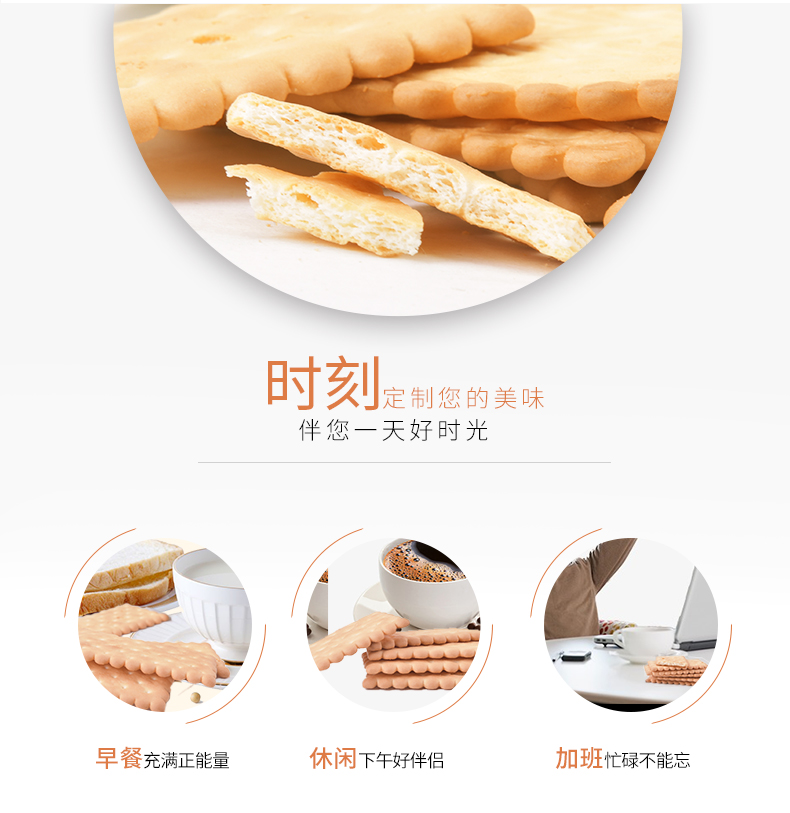 时刻定制您的美味
伴您一天好时光

早餐充满正能量

休闲下午好伴侣

加班忙碌不能忘