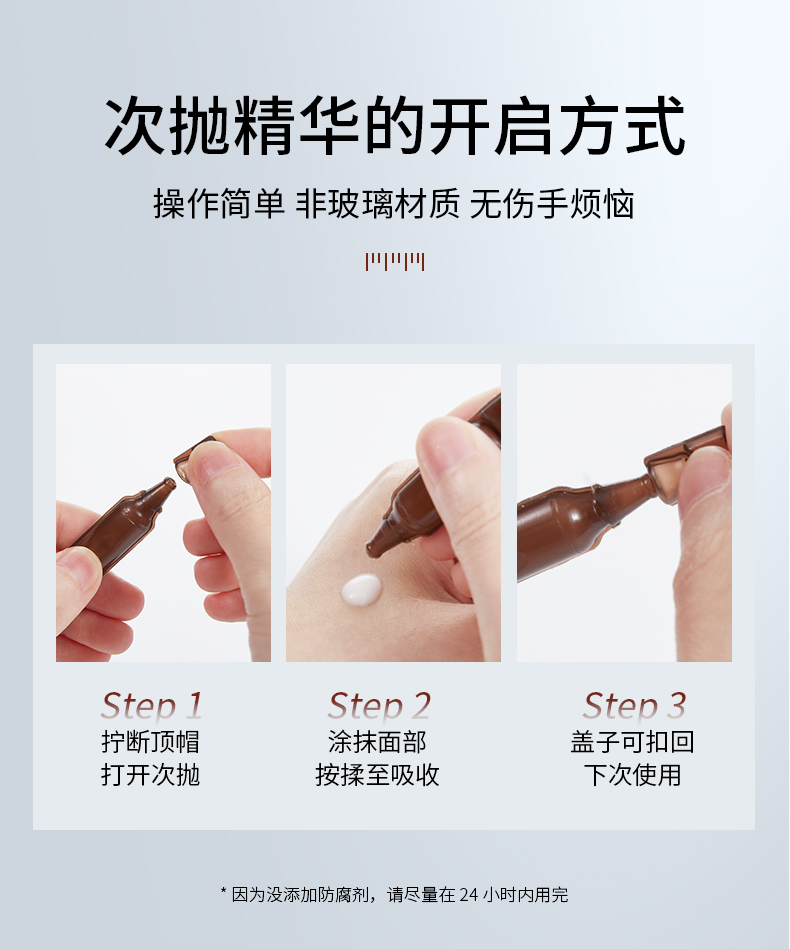 次抛精华的开启方式

操作简单 非玻璃材质 无伤手烦恼

Step 1
拧断顶帽
打开次抛

Step 2
涂抹面部
按揉至吸收

Step 3
盖子可扣回
下次使用

* 因为没添加防腐剂，请尽量在 24 小时内用完