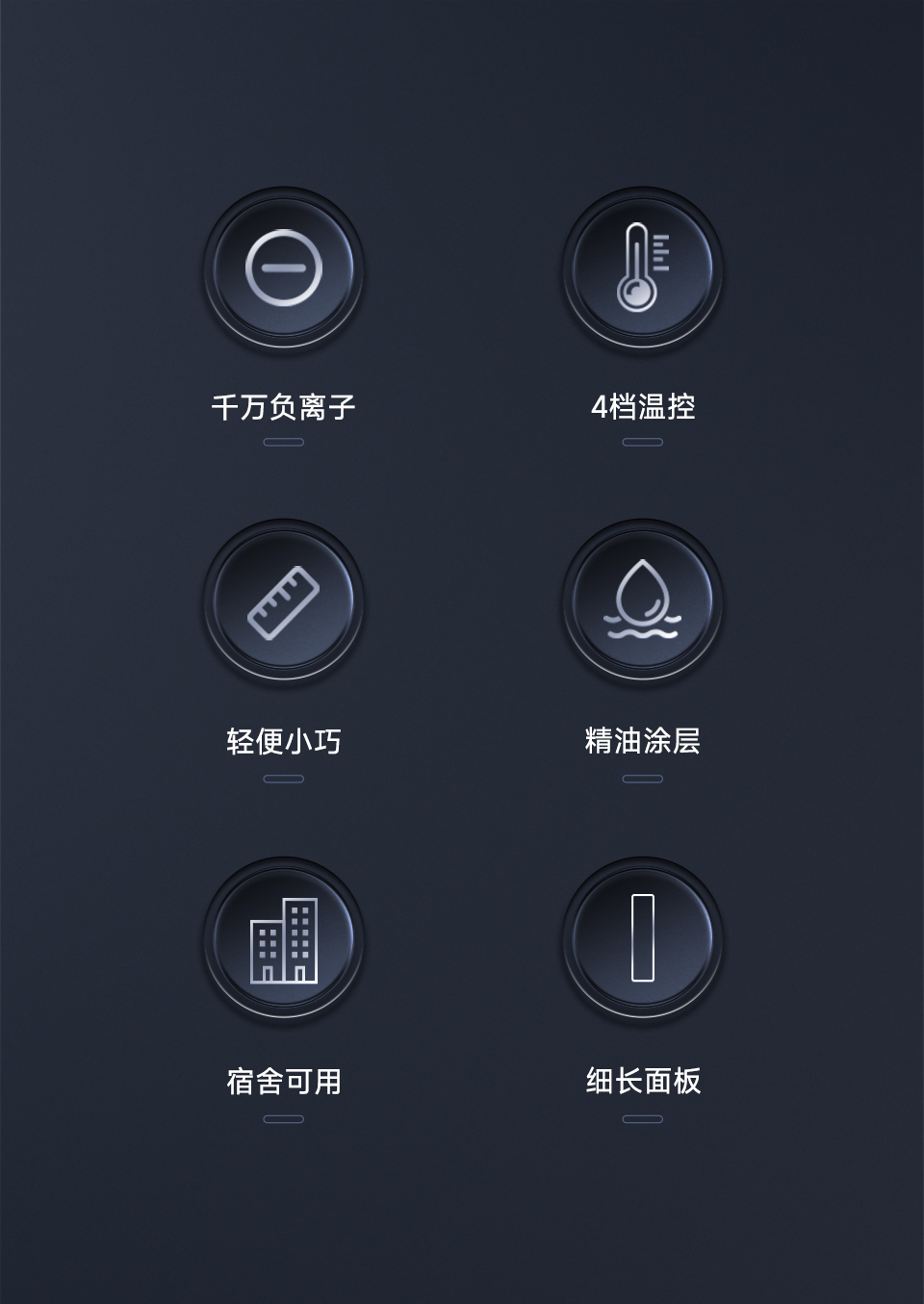 千万负离子

4档温控

轻便小巧

精油涂层

宿舍可用

细长面板