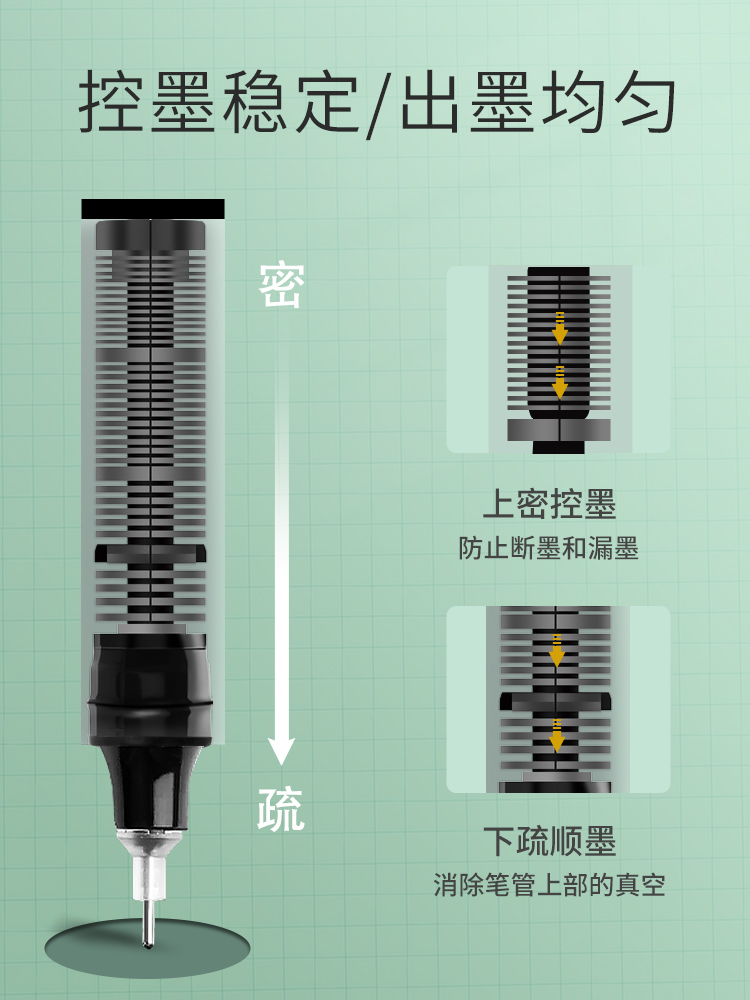 控墨稳定/出墨均匀

密

疏

上密控墨
防止断墨和漏墨

下疏顺墨
消除笔管上部的真空