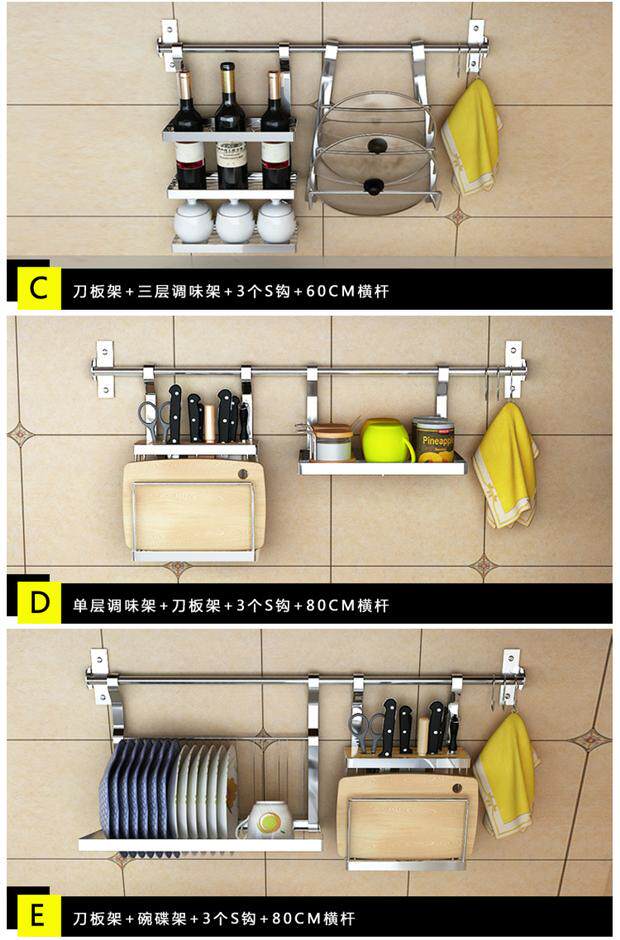 C
刀板架+三层调味架+3个S钩+60CM横杆

Pineapple

D
单层调味架+刀板架+3个S钩+80CM横杆

E
刀板架+碗碟架+3个S钩+80CM横杆