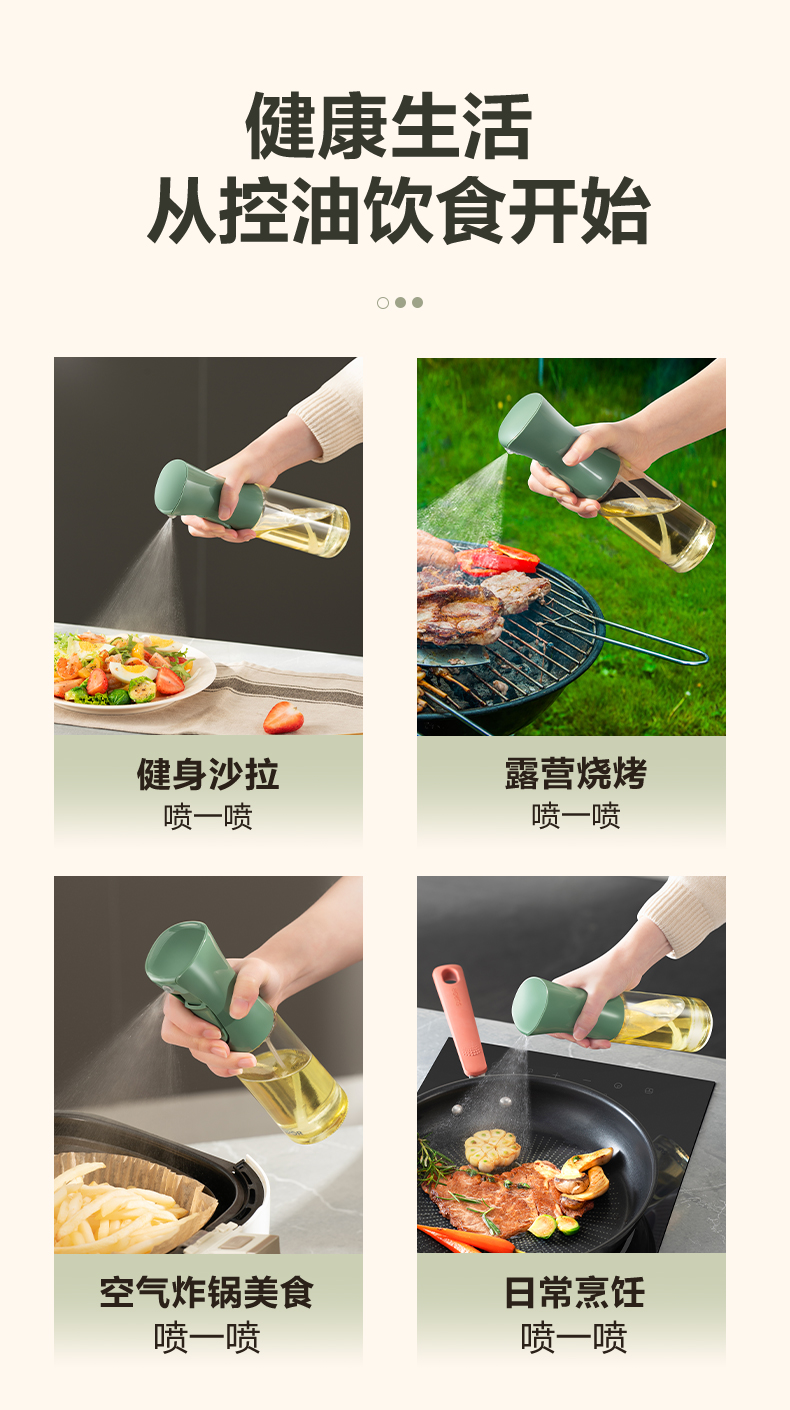 健康生活
从控油饮食开始

健身沙拉
喷一喷

露营烧烤
喷一喷

空气炸锅美食
喷一喷

日常烹饪
喷一喷