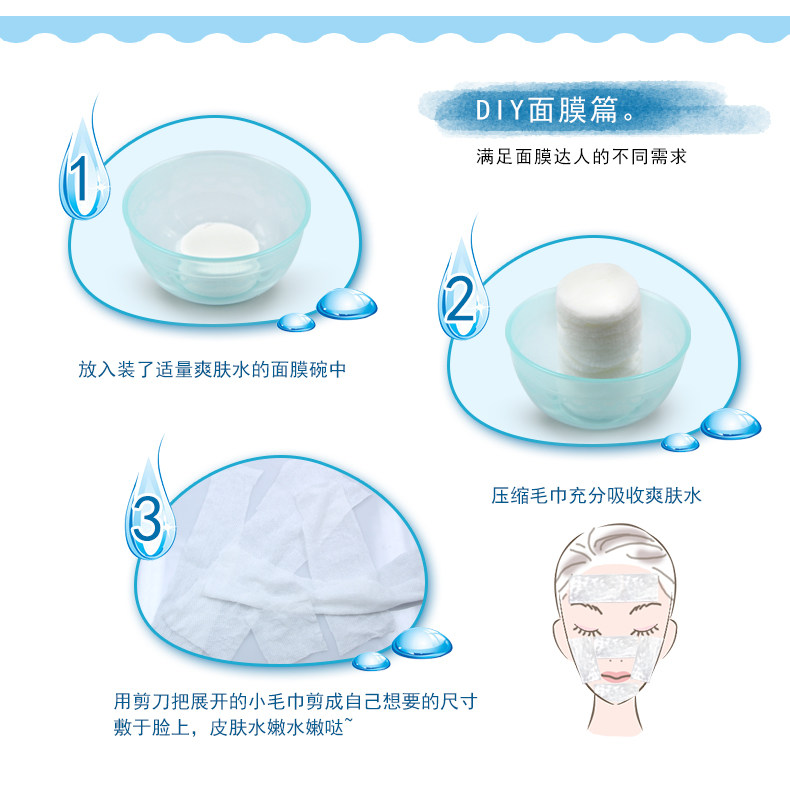 DIY面膜篇。

满足面膜达人的不同需求

1

放入装了适量爽肤水的面膜碗中

2

压缩毛巾充分吸收爽肤水

3

用剪刀把展开的小毛巾剪成自己想要的尺寸
敷于脸上，皮肤水嫩水嫩哒~