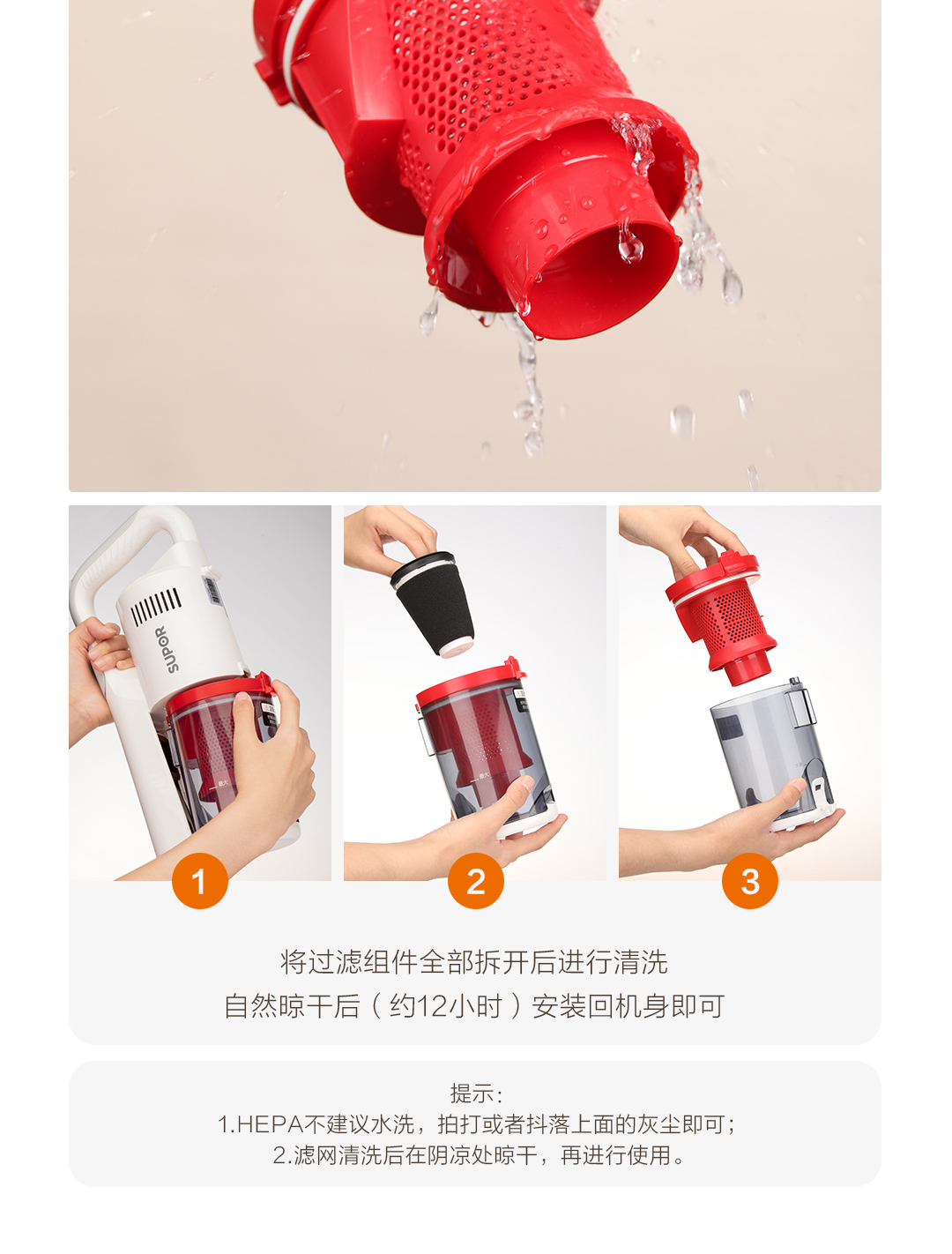 SUPOR

1

2

3

将过滤组件全部拆开后进行清洗
自然晾干后（约12小时）安装回机身即可

提示：
1.HEPA不建议水洗，拍打或者抖落上面的灰尘即可；
2.滤网清洗后在阴凉处晾干，再进行使用。