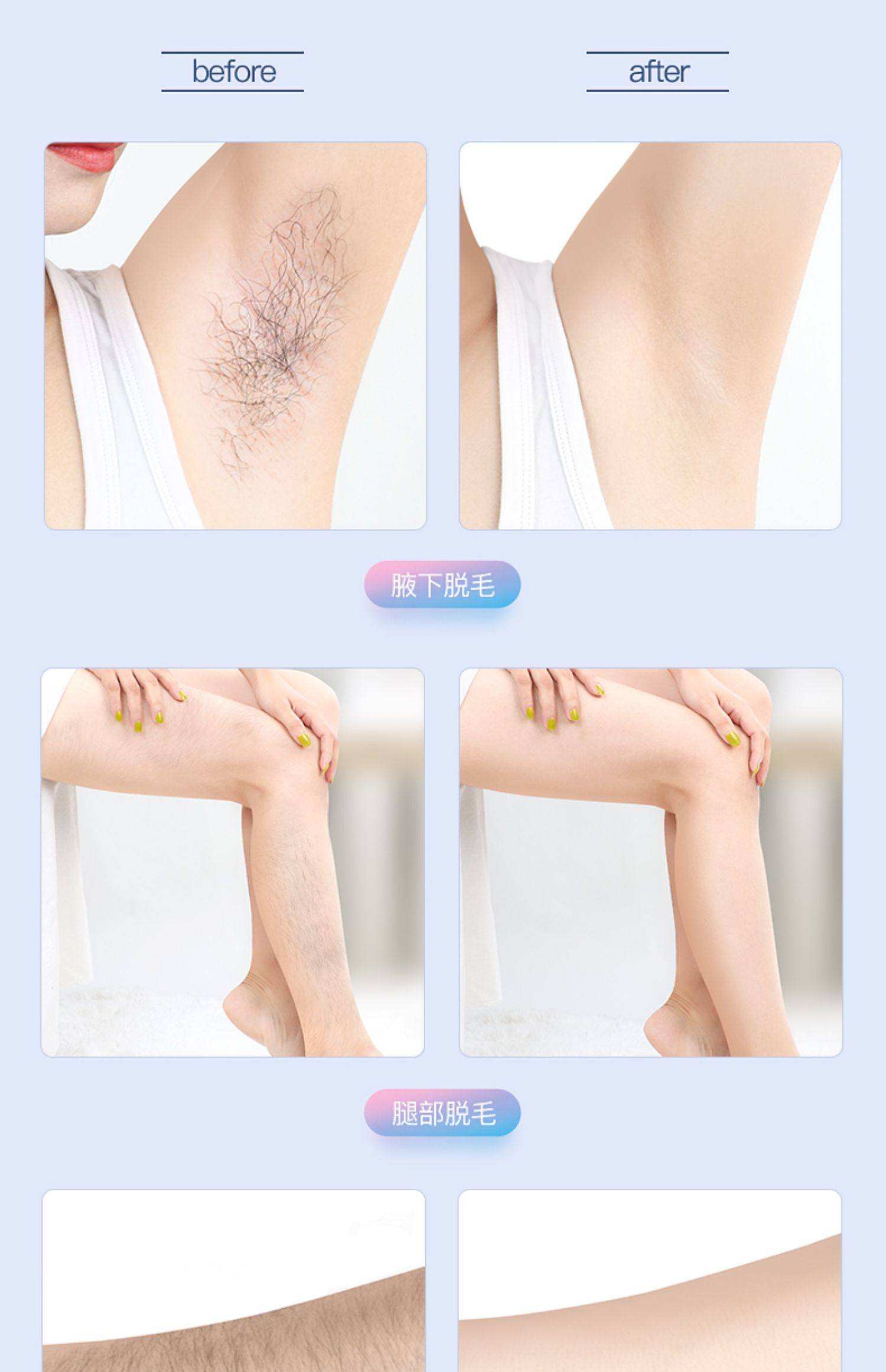 before

after

腋下脱毛

腿部脱毛