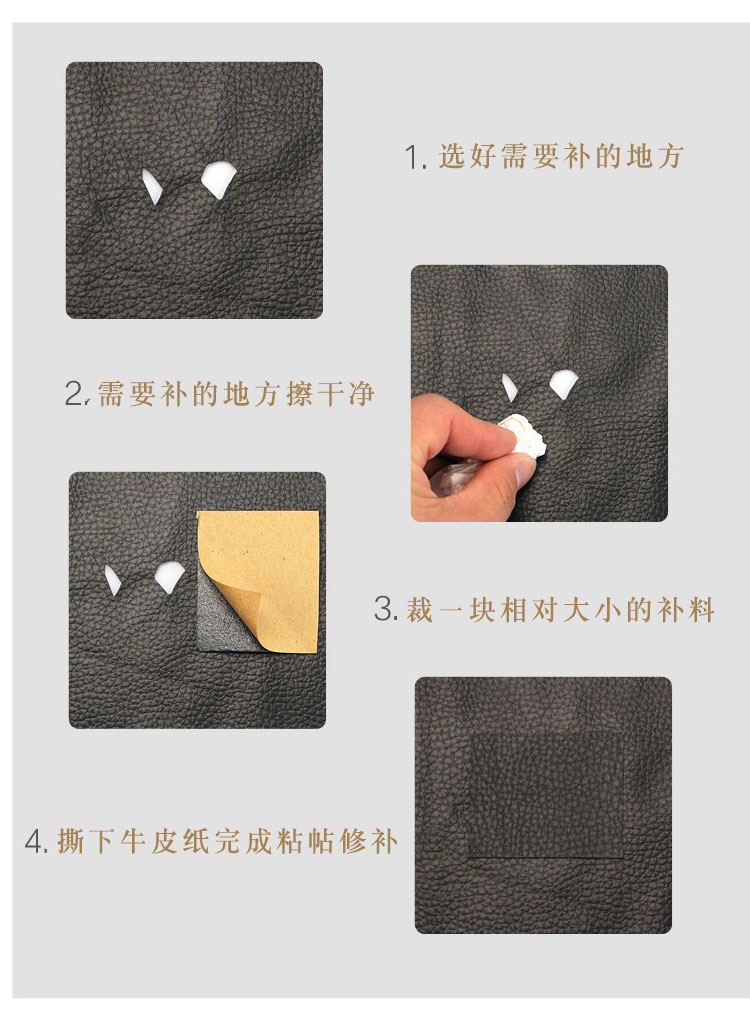 1. 选好需要补的地方

2. 需要补的地方擦干净

3. 裁一块相对大小的补料

4. 撕下牛皮纸完成粘帖修补