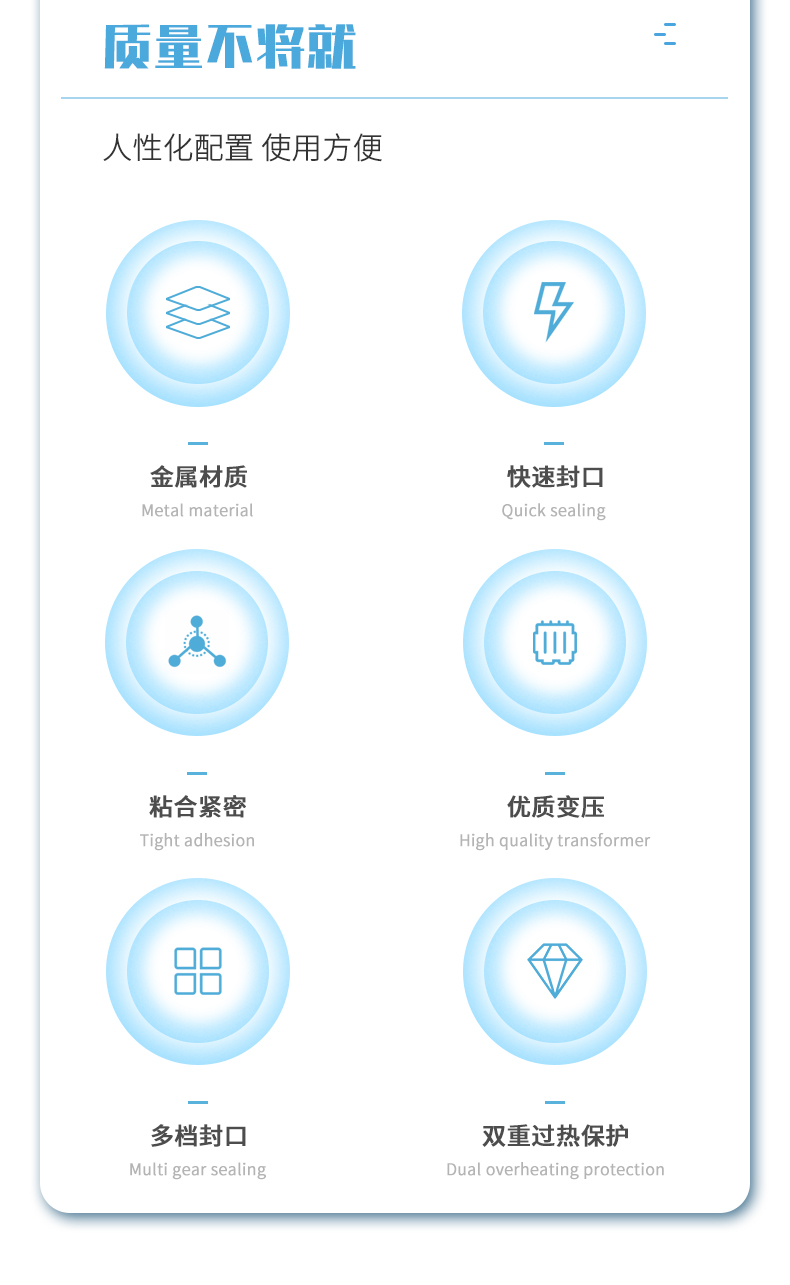 质量不将就

人性化配置 使用方便

金属材质
Metal material

快速封口
Quick sealing

粘合紧密
Tight adhesion

优质变压
High quality transformer

多档封口
Multi gear sealing

双重过热保护
Dual overheating protection