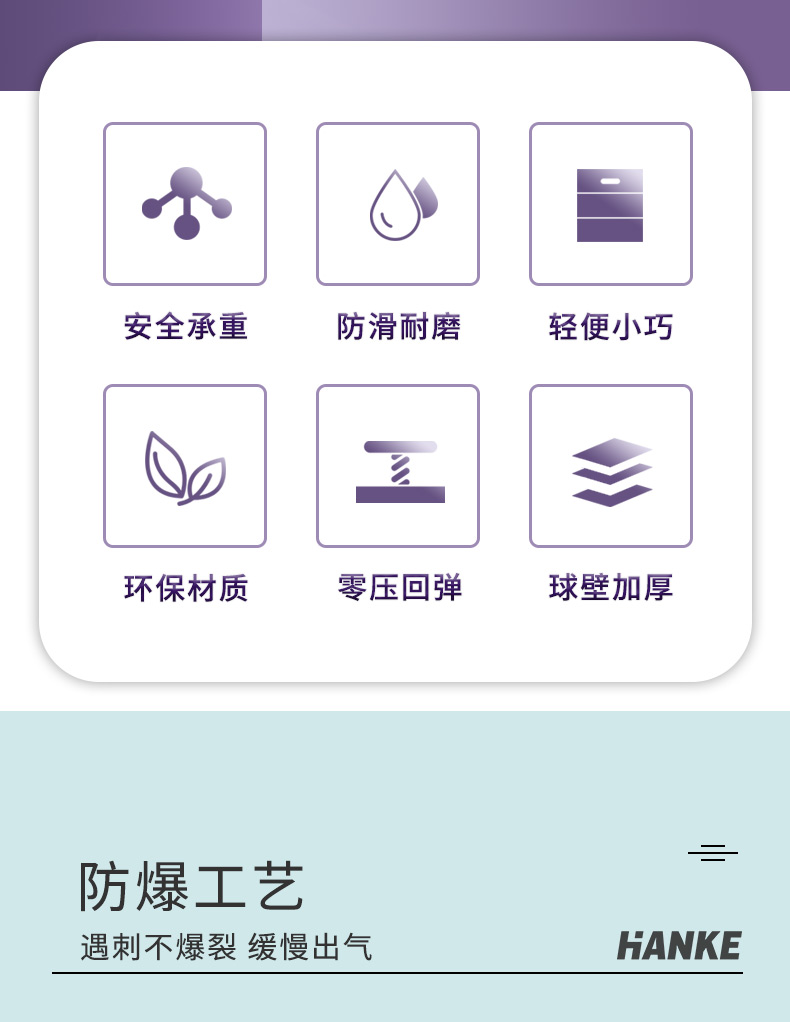 安全承重

防滑耐磨

轻便小巧

环保材质

零压回弹

球壁加厚

防爆工艺

遇刺不爆裂 缓慢出气

HANKE