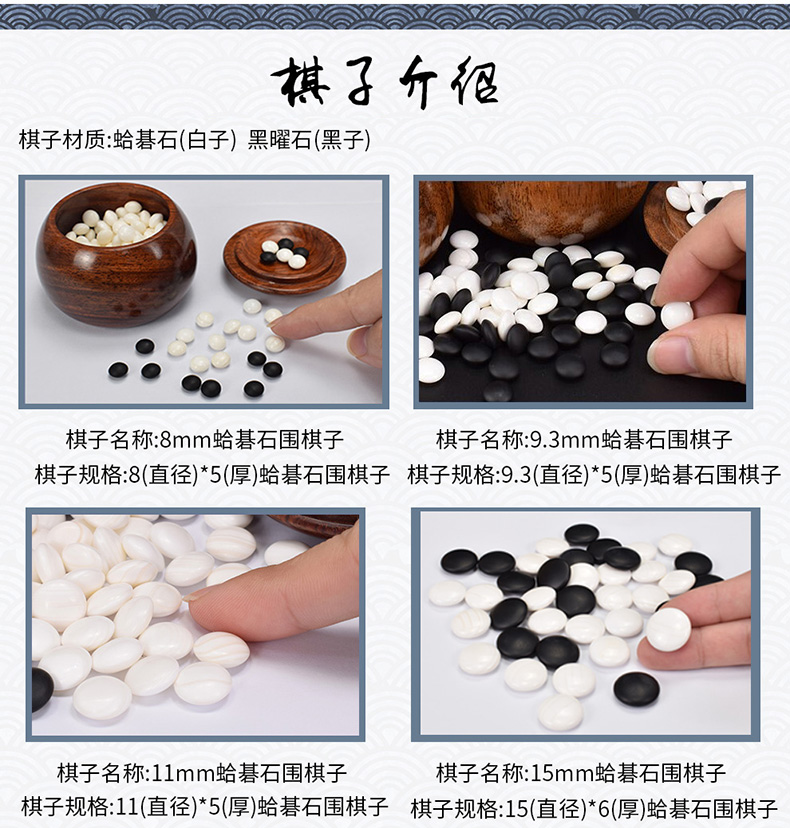 棋子介绍

棋子材质:蛤碁石(白子) 黑曜石(黑子)

棋子名称:8mm蛤碁石围棋子
棋子规格:8(直径)*5(厚)蛤碁石围棋子

棋子名称:9.3mm蛤碁石围棋子
棋子规格:9.3(直径)*5(厚)蛤碁石围棋子

棋子名称:11mm蛤碁石围棋子
棋子规格:11(直径)*5(厚)蛤碁石围棋子

棋子名称:15mm蛤碁石围棋子
棋子规格:15(直径)*6(厚)蛤碁石围棋子