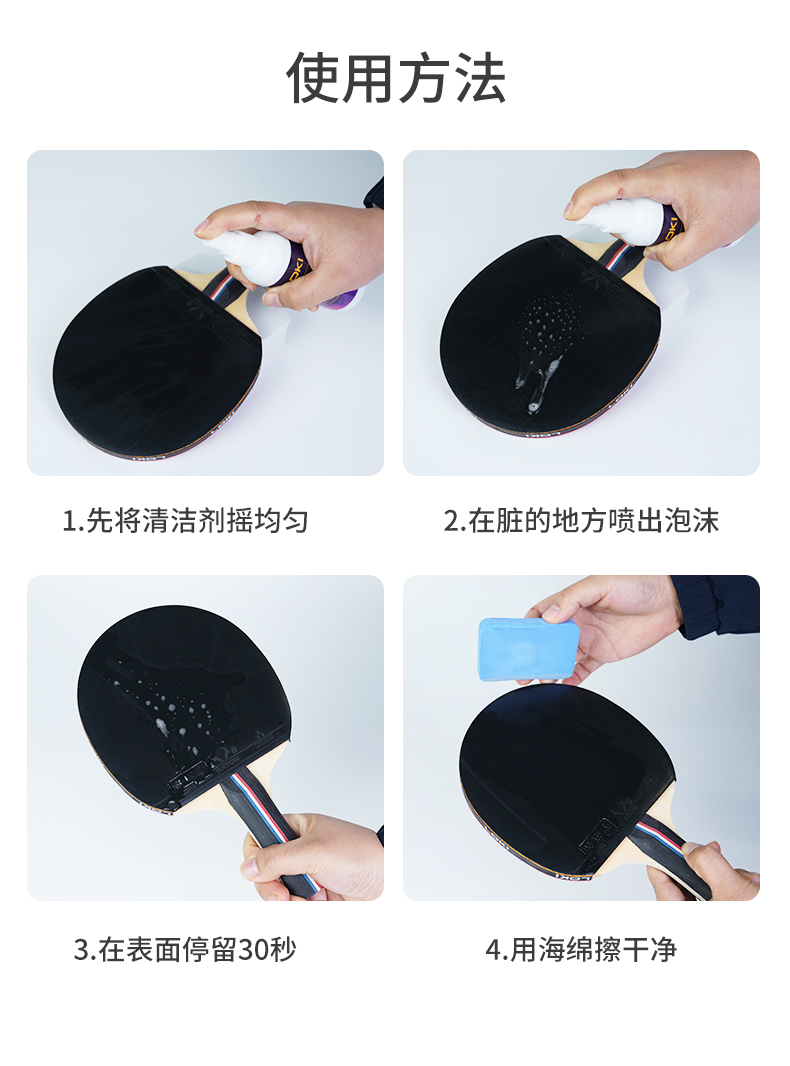 使用方法

1.先将清洁剂摇均匀

2.在脏的地方喷出泡沫

3.在表面停留30秒

4.用海绵擦干净