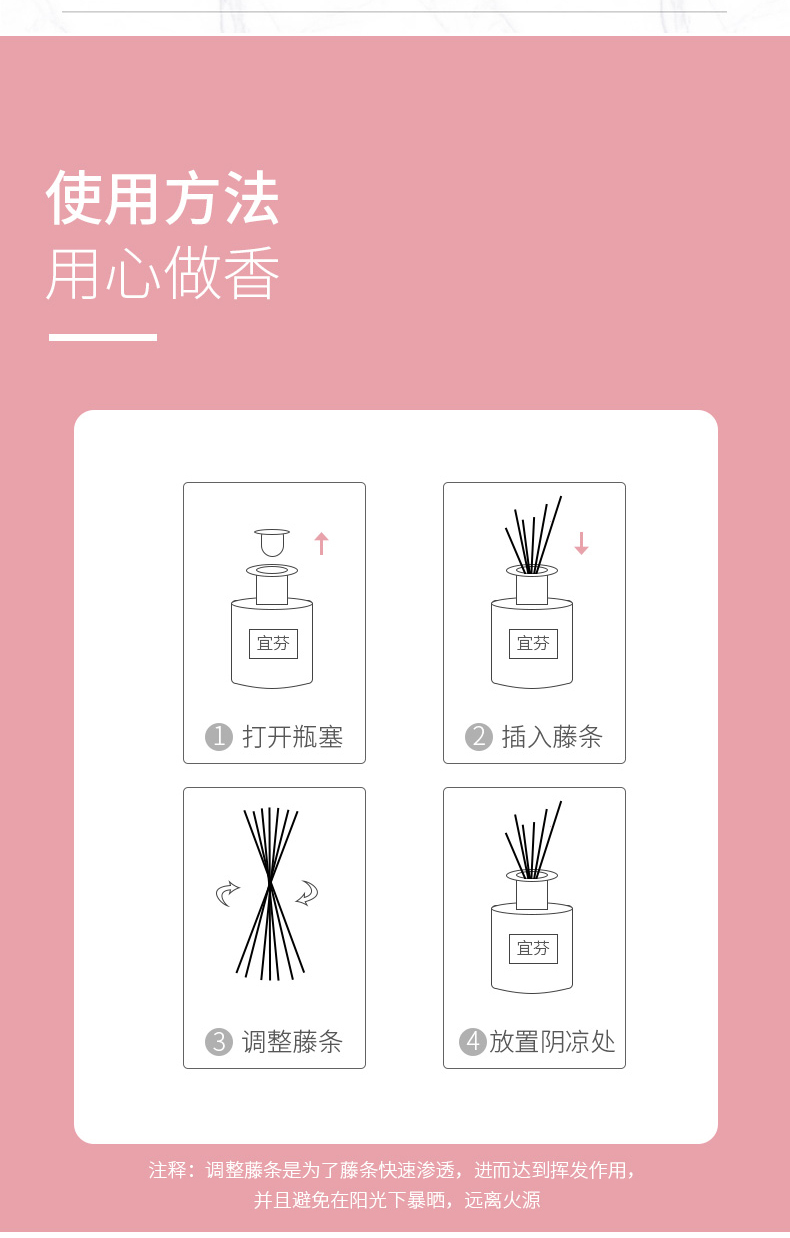 使用方法
用心做香

宜芬
1 打开瓶塞

宜芬
2 插入藤条

3 调整藤条

宜芬
4 放置阴凉处

注释：调整藤条是为了藤条快速渗透，进而达到挥发作用，并且避免在阳光下暴晒，远离火源