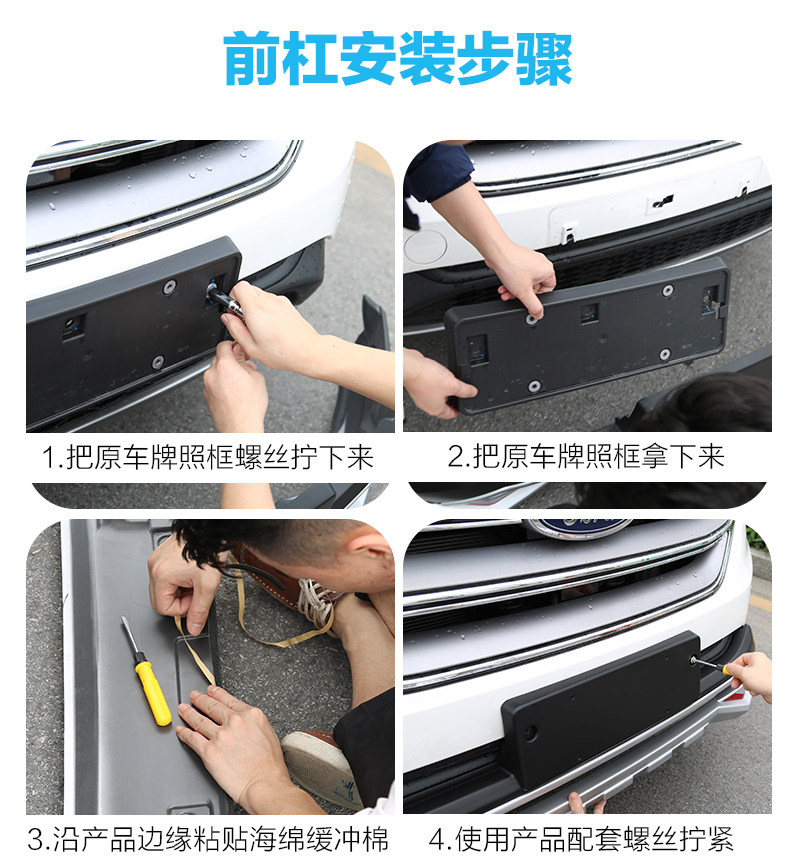 前杠安装步骤

1.把原车牌照框螺丝拧下来

2.把原车牌照框拿下来

3.沿产品边缘粘贴海绵缓冲棉

4.使用产品配套螺丝拧紧