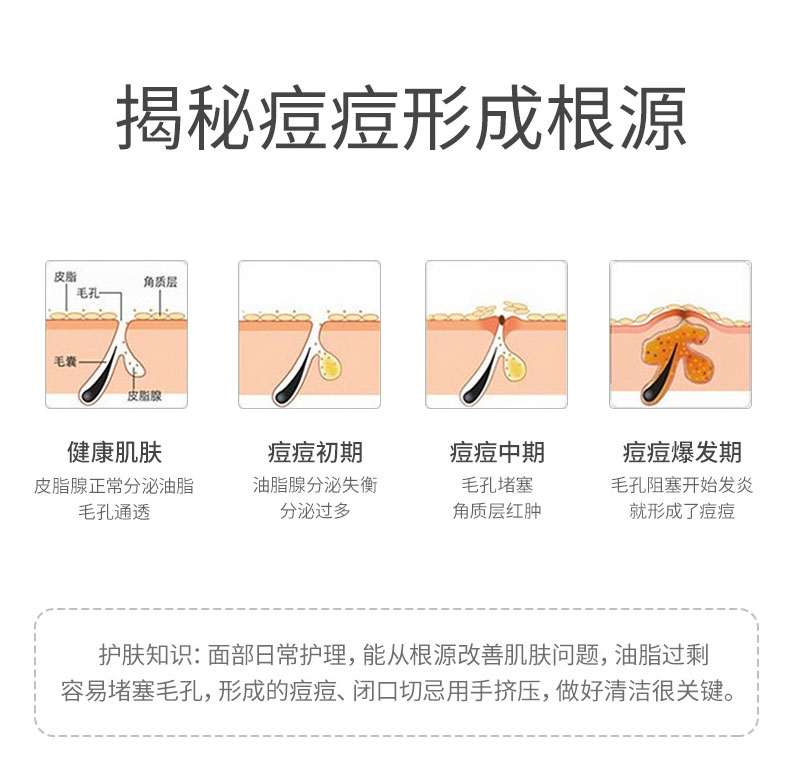 揭秘痘痘形成根源

皮脂
毛孔
角质层
毛囊
皮脂腺

健康肌肤
皮脂腺正常分泌油脂
毛孔通透

痘痘初期
油脂腺分泌失衡
分泌过多

痘痘中期
毛孔堵塞
角质层红肿

痘痘爆发期
毛孔阻塞开始发炎
就形成了痘痘

护肤知识：面部日常护理，能从根源改善肌肤问题，油脂过剩容易堵塞毛孔，形成的痘痘、闭口切忌用手挤压，做好清洁很关键。