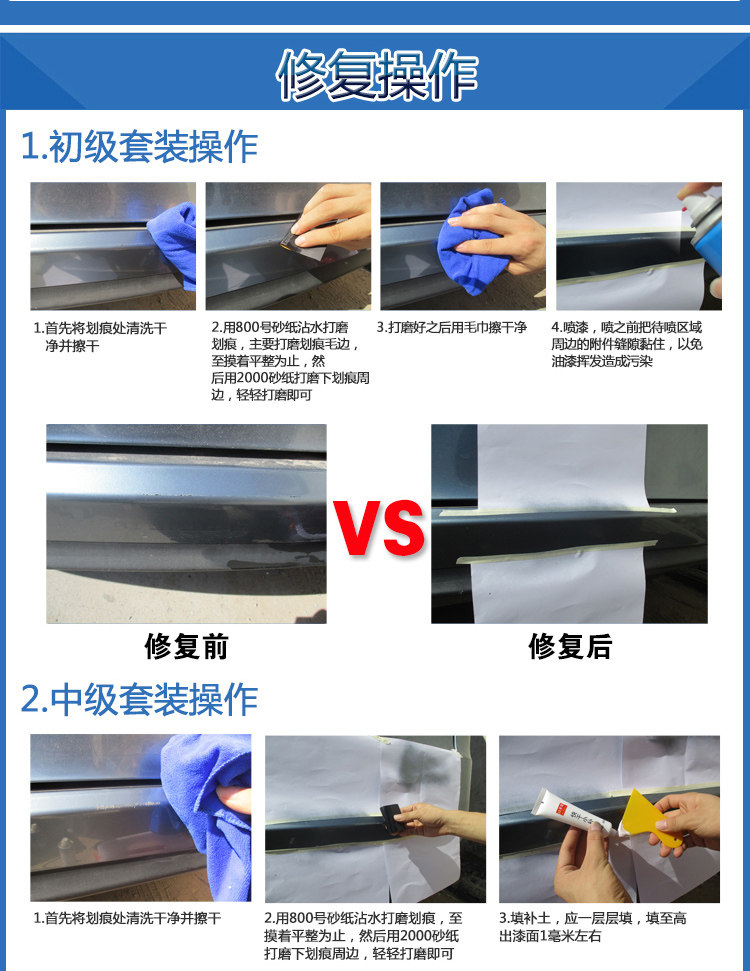 修复操作

1.初级套装操作

1.首先将划痕处清洗干净并擦干

2.用800号砂纸沾水打磨划痕，主要打磨划痕毛边，至摸着平整为止，然后用2000砂纸打磨下划痕周边，轻轻打磨即可

3.打磨好之后用毛巾擦干净

4.喷漆，喷之前把待喷区域周边的附件缝隙黏住，以免油漆挥发造成污染

VS

修复前

修复后

2.中级套装操作

1.首先将划痕处清洗干净并擦干

2.用800号砂纸沾水打磨划痕，至摸着平整为止，然后用2000砂纸打磨下划痕周边，轻轻打磨即可

3.填补土，应一层层填，填至高出漆面1毫米左右