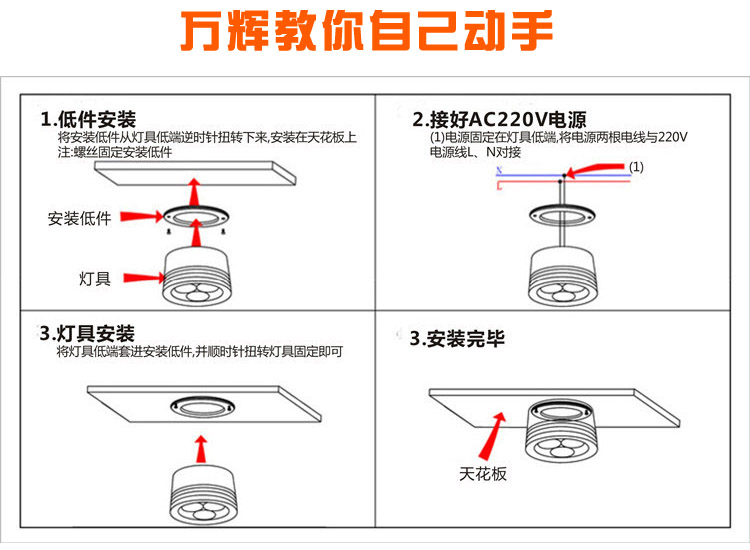 万辉教你自己动手

1.低件安装
将安装低件从灯具低端逆时针扭转下来,安装在天花板上
注:螺丝固定安装低件

安装低件

灯具

2.接好AC220V电源
(1)电源固定在灯具低端,将电源两根电线与220V电源线L、N对接

N

L

(1)

3.灯具安装
将灯具低端套进安装低件,并顺时针扭转灯具固定即可

3.安装完毕

天花板