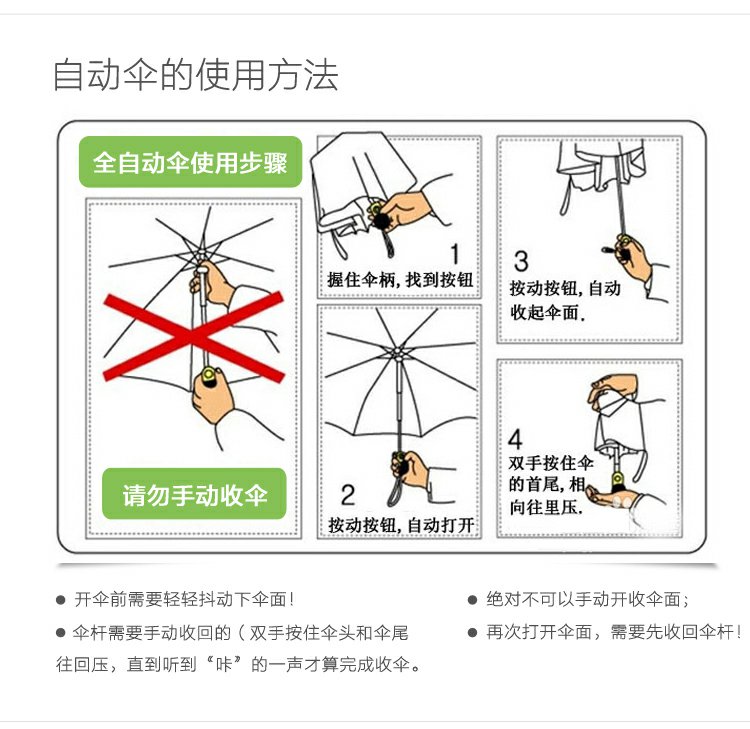 自动伞的使用方法

全自动伞使用步骤

请勿手动收伞

1
握住伞柄，找到按钮

2
按动按钮，自动打开

3
按动按钮，自动收起伞面.

4
双手按住伞的首尾，相向往里压.

● 开伞前需要轻轻抖动下伞面！

● 伞杆需要手动收回的（双手按住伞头和伞尾往回压，直到听到“咔”的一声才算完成收伞。

● 绝对不可以手动开收伞面；

● 再次打开伞面，需要先收回伞杆！