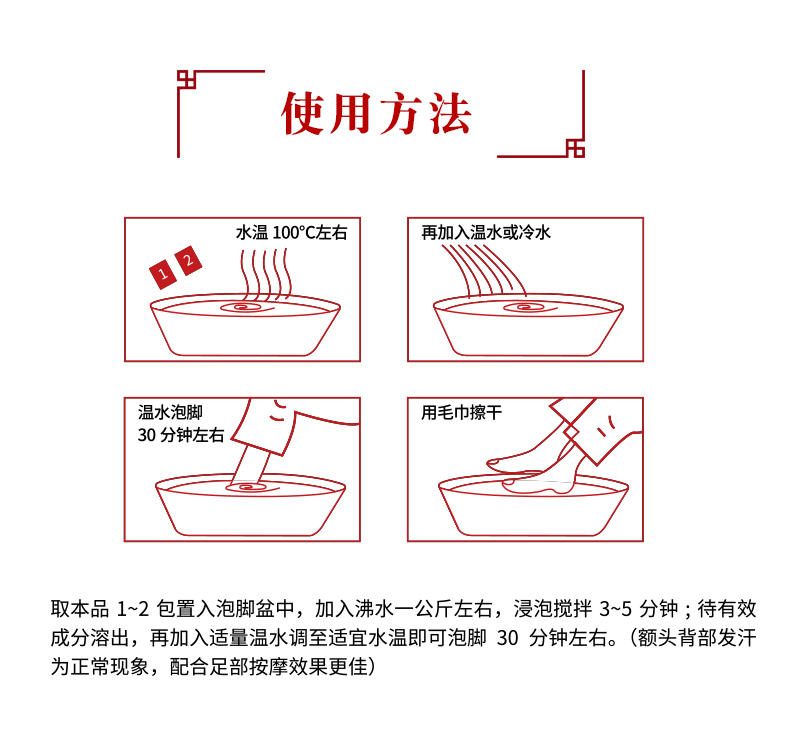 使用方法

水温 100°C左右

1 2

再加入温水或冷水

温水泡脚
30 分钟左右

用毛巾擦干

取本品 1~2 包置入泡脚盆中，加入沸水一公斤左右，浸泡搅拌 3~5 分钟；待有效成分溶出，再加入适量温水调至适宜水温即可泡脚 30 分钟左右。（额头背部发汗为正常现象，配合足部按摩效果更佳）