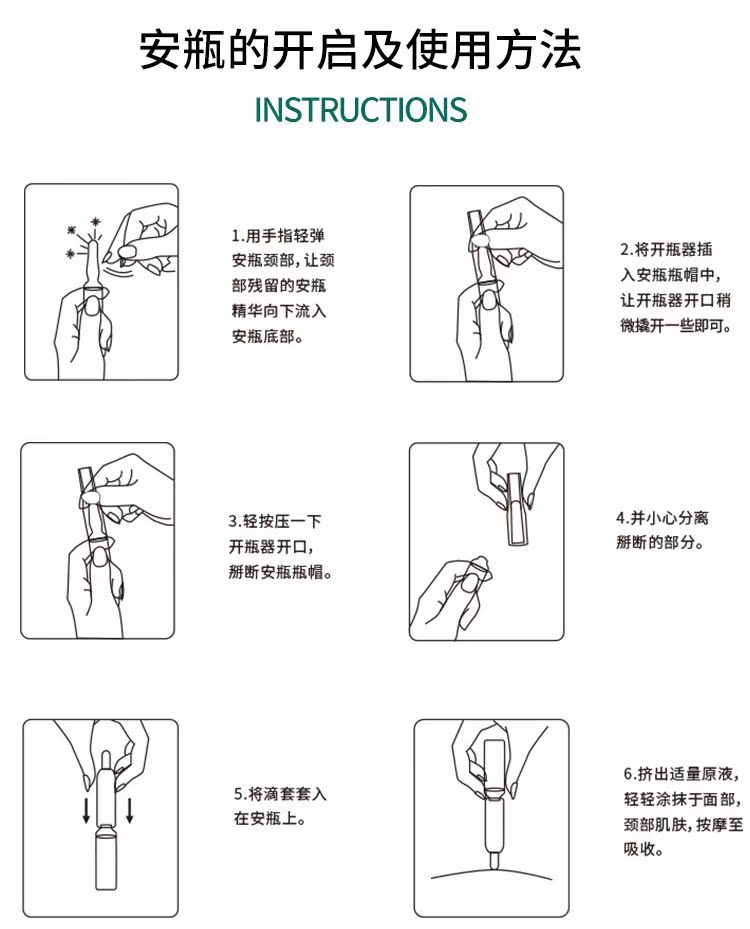 安瓶的开启及使用方法

INSTRUCTIONS

1.用手指轻弹安瓶颈部，让颈部残留的安瓶精华向下流入安瓶底部。

2.将开瓶器插入安瓶瓶帽中，让开瓶器开口稍微撬开一些即可。

3.轻按压一下开瓶器开口，掰断安瓶瓶帽。

4.并小心分离掰断的部分。

5.将滴套套入在安瓶上。

6.挤出适量原液，轻轻涂抹于面部，颈部肌肤，按摩至吸收。