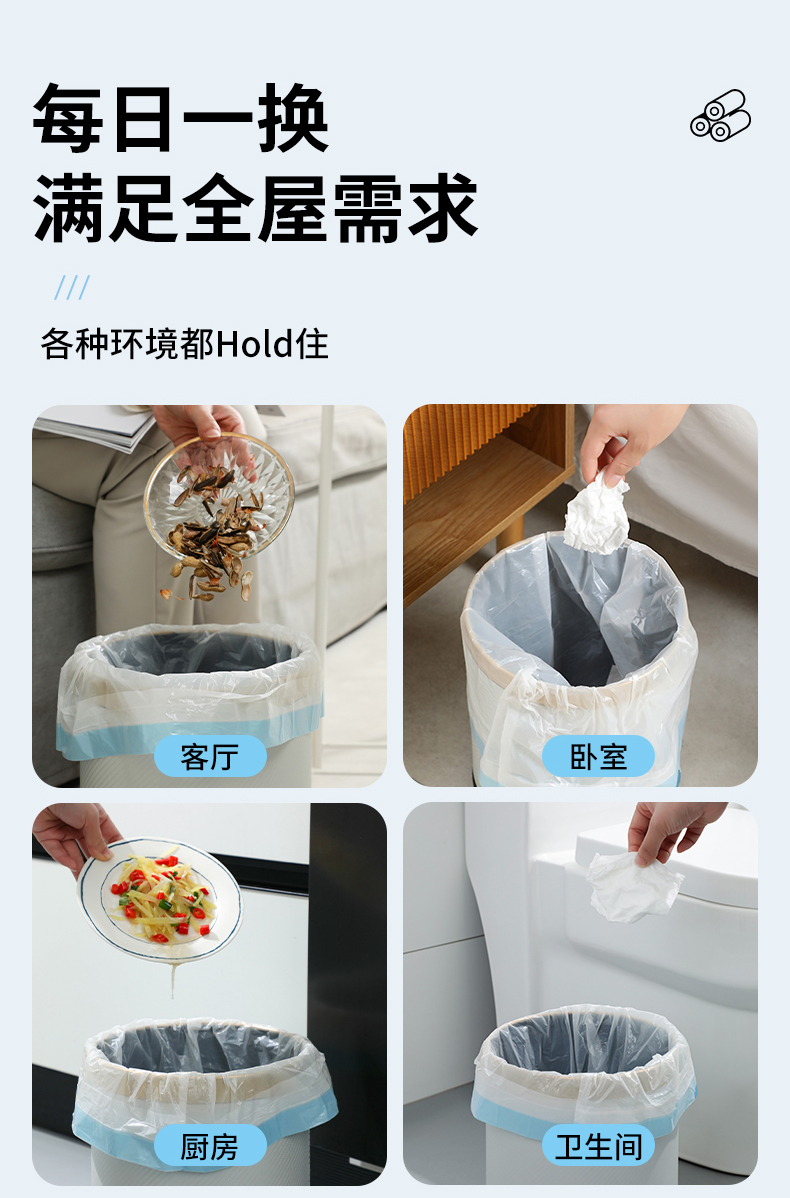 每日一换
满足全屋需求

///

各种环境都Hold住

客厅

卧室

厨房

卫生间